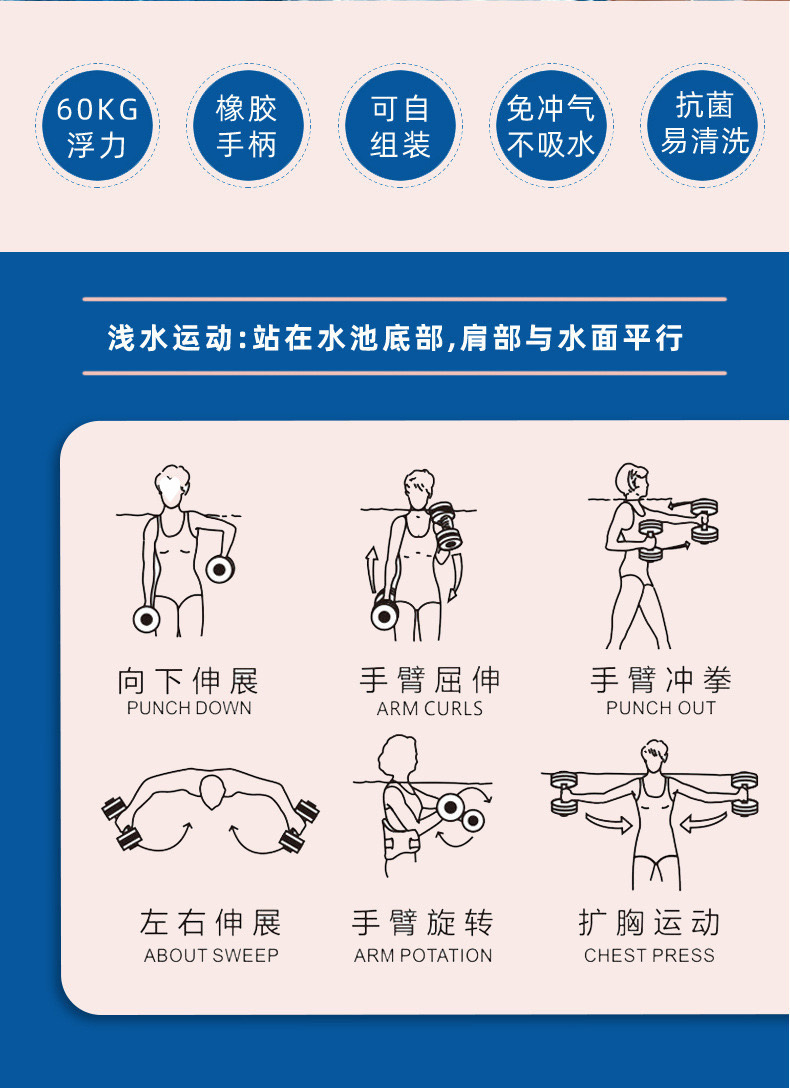 60KG
浮力

橡胶
手柄

可自
组装

免冲气
不吸水

抗菌
易清洗

浅水运动:站在水池底部,肩部与水面平行

向下伸展
PUNCH DOWN

手臂屈伸
ARM CURLS

手臂冲拳
PUNCH OUT

左右伸展
ABOUT SWEEP

手臂旋转
ARM POTATION

扩胸运动
CHEST PRESS