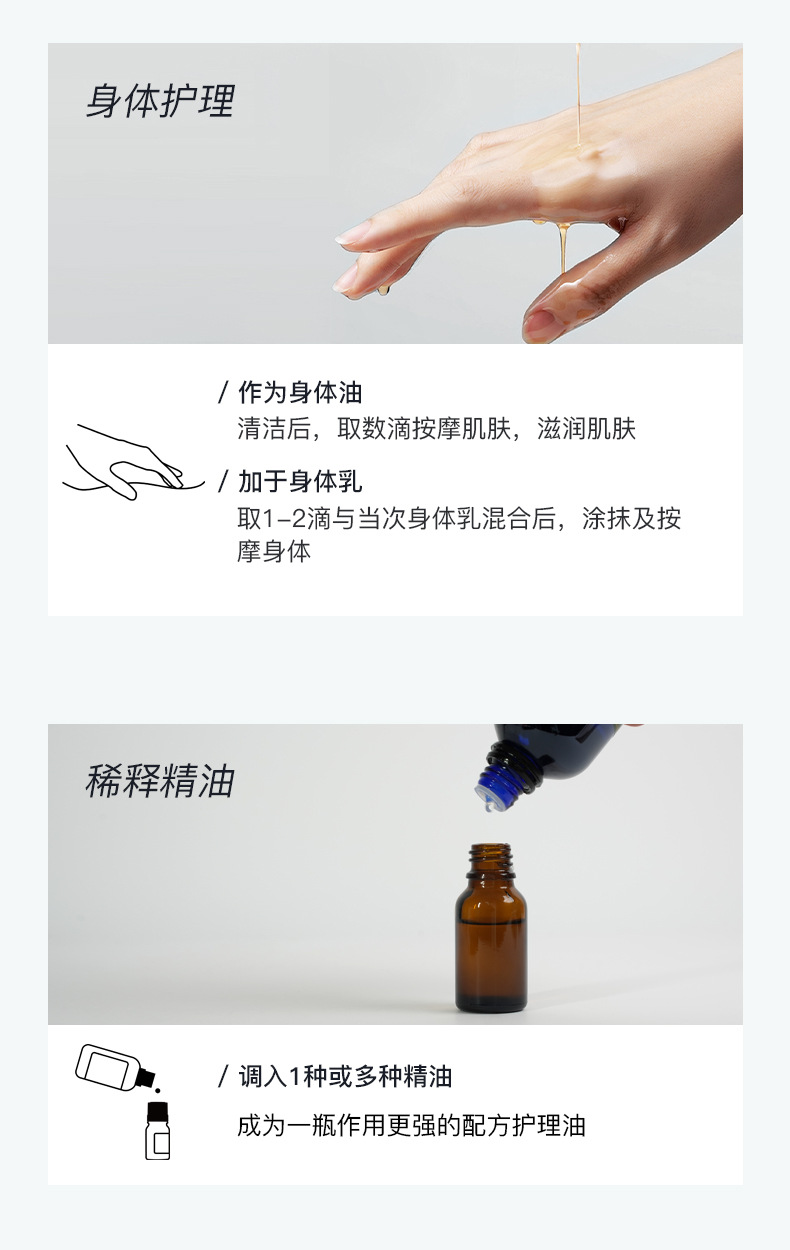 身体护理

/ 作为身体油
清洁后，取数滴按摩肌肤，滋润肌肤

/ 加于身体乳
取1-2滴与当次身体乳混合后，涂抹及按摩身体

稀释精油

/ 调入1种或多种精油
成为一瓶作用更强的配方护理油