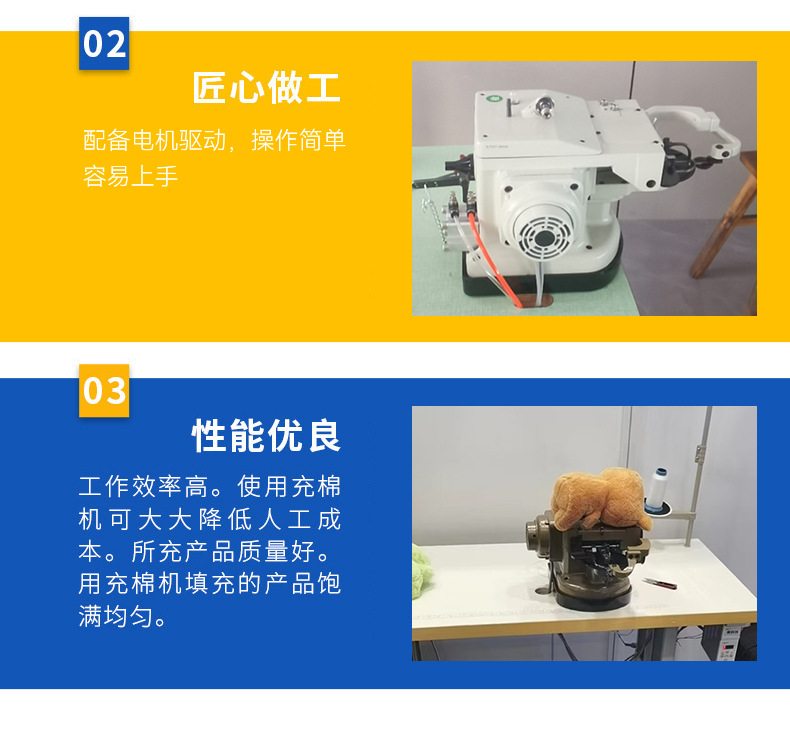 02

匠心做工

配备电机驱动，操作简单容易上手

03

性能优良

工作效率高。使用充棉机可大大降低人工成本。所充产品质量好。用充棉机填充的产品饱满均匀。