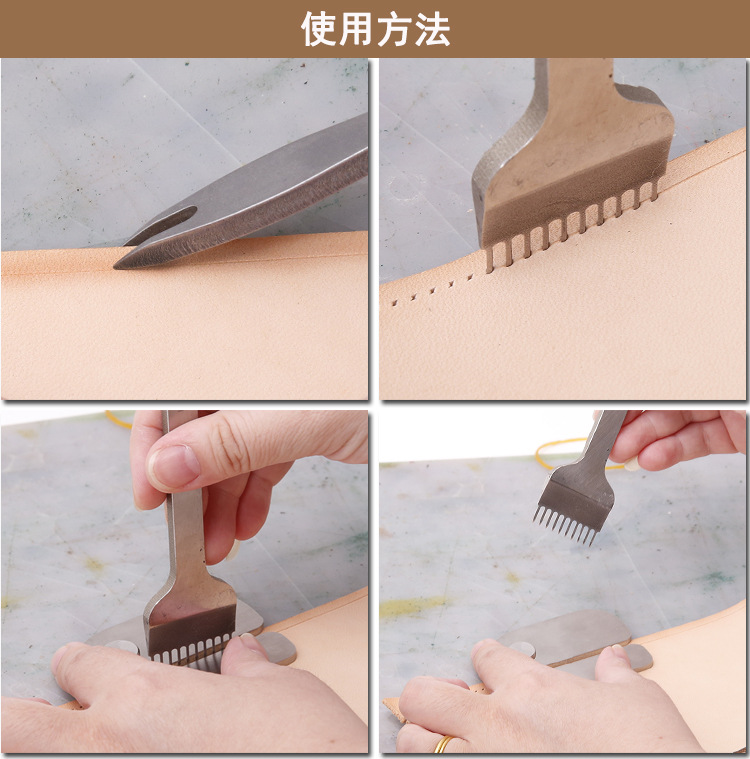 使用方法