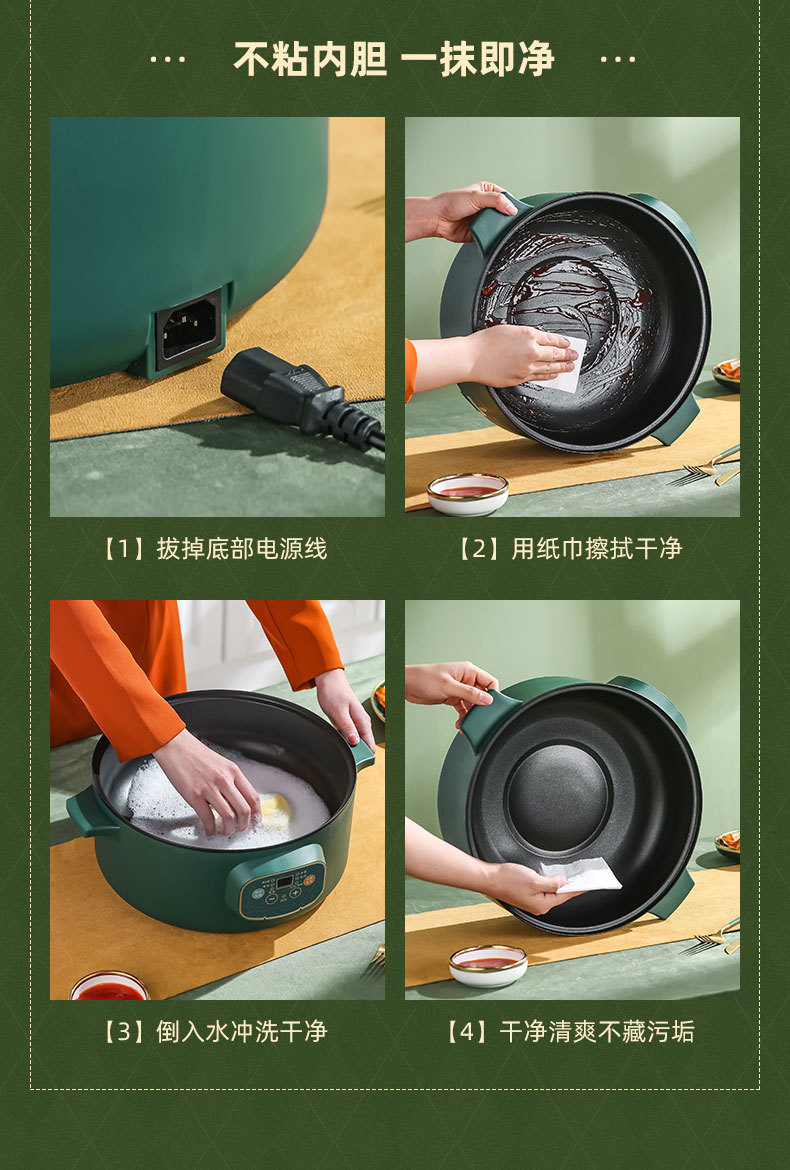 ··· 不粘内胆 一抹即净 ···

【1】拔掉底部电源线

【2】用纸巾擦拭干净

【3】倒入水冲洗干净

【4】干净清爽不藏污垢