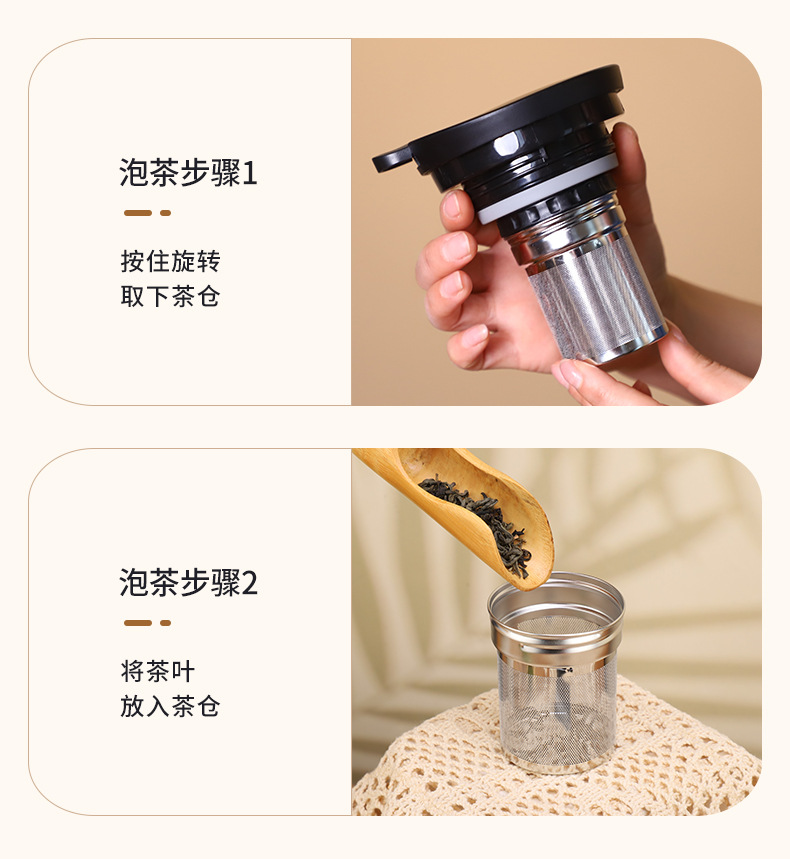 泡茶步骤1

按住旋转
取下茶仓

泡茶步骤2

将茶叶
放入茶仓