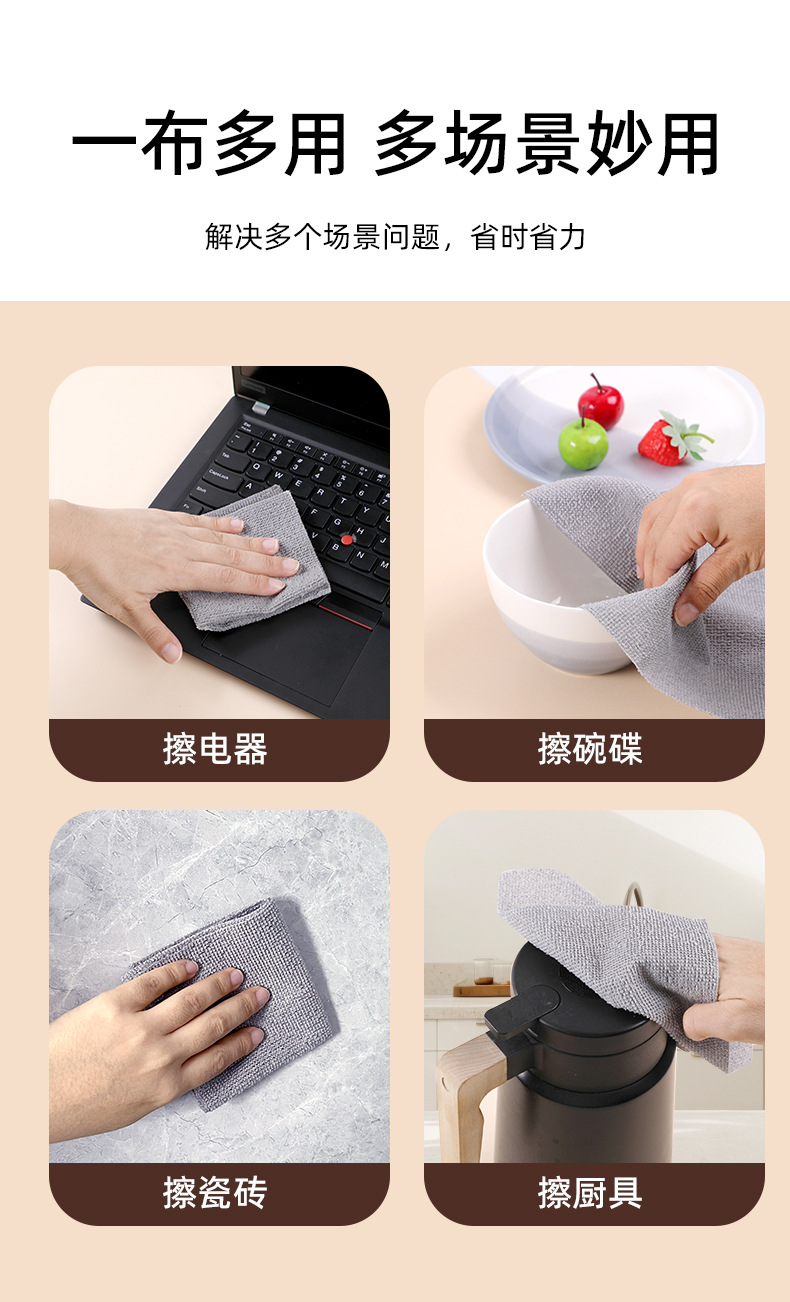 一布多用 多场景妙用

解决多个场景问题，省时省力

擦电器

擦碗碟

擦瓷砖

擦厨具