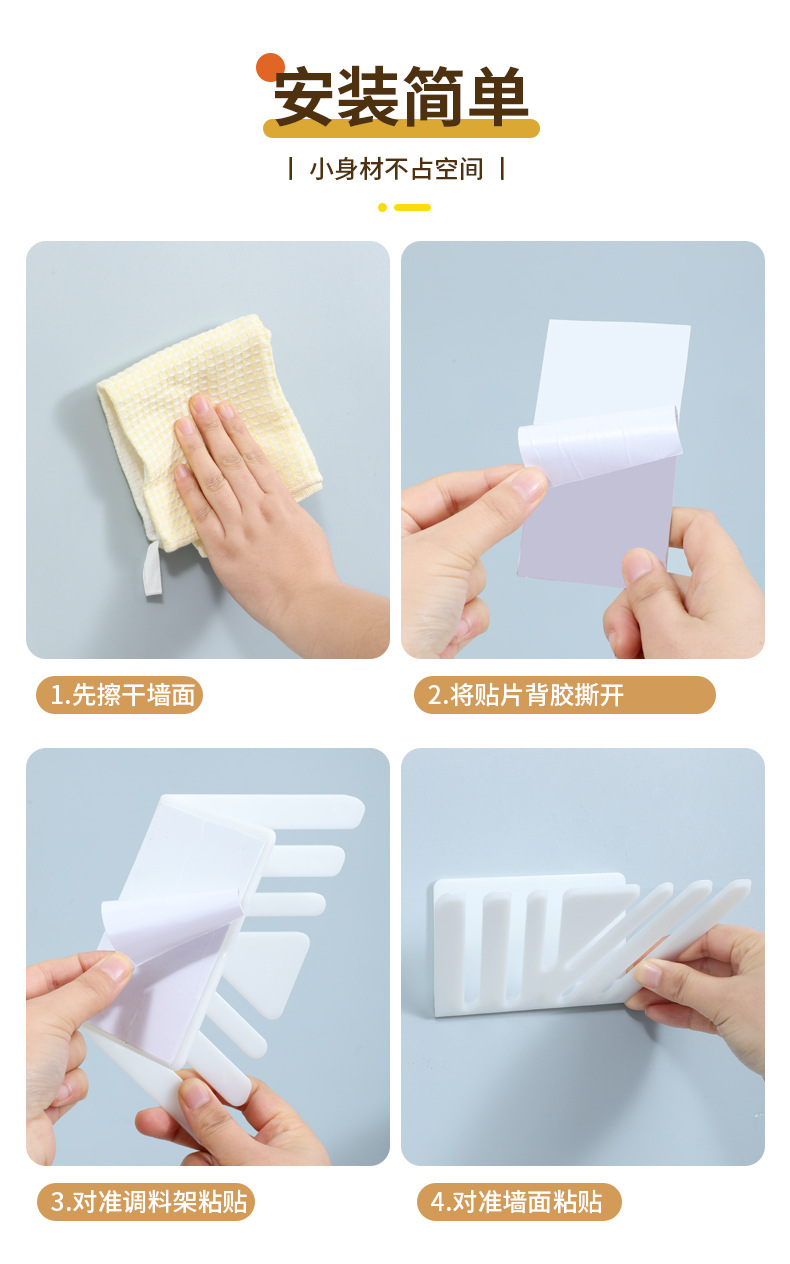 安装简单

| 小身材不占空间 |

1.先擦干墙面

2.将贴片背胶撕开

3.对准调料架粘贴

4.对准墙面粘贴