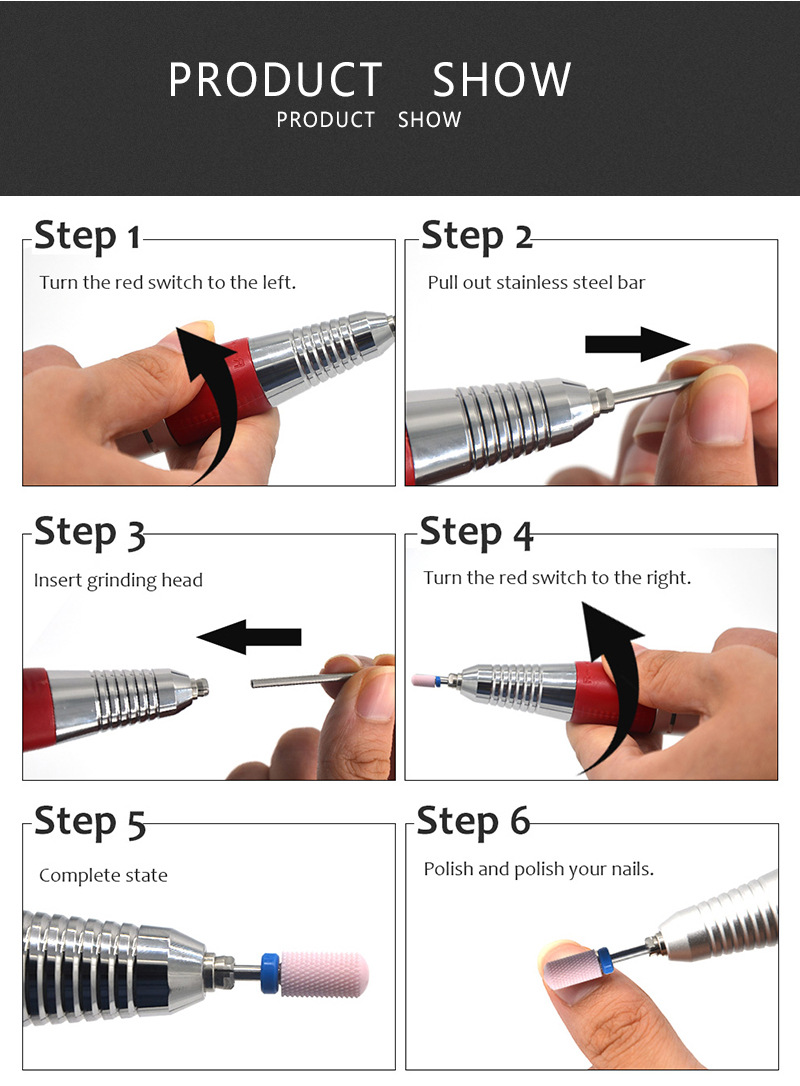 PRODUCT SHOW
PRODUCT SHOW

Step 1
Turn the red switch to the left.

Step 2
Pull out stainless steel bar

Step 3
Insert grinding head

Step 4
Turn the red switch to the right.

Step 5
Complete state

Step 6
Polish and polish your nails.