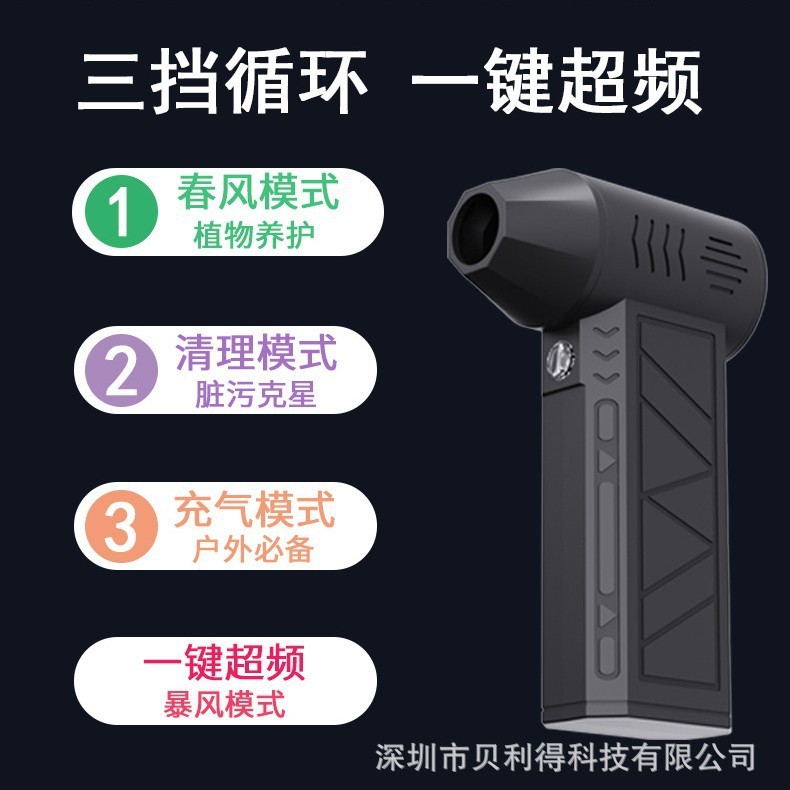 三挡循环 一键超频

1 春风模式
植物养护

2 清理模式
脏污克星

3 充气模式
户外必备

一键超频
暴风模式

深圳市贝利得科技有限公司