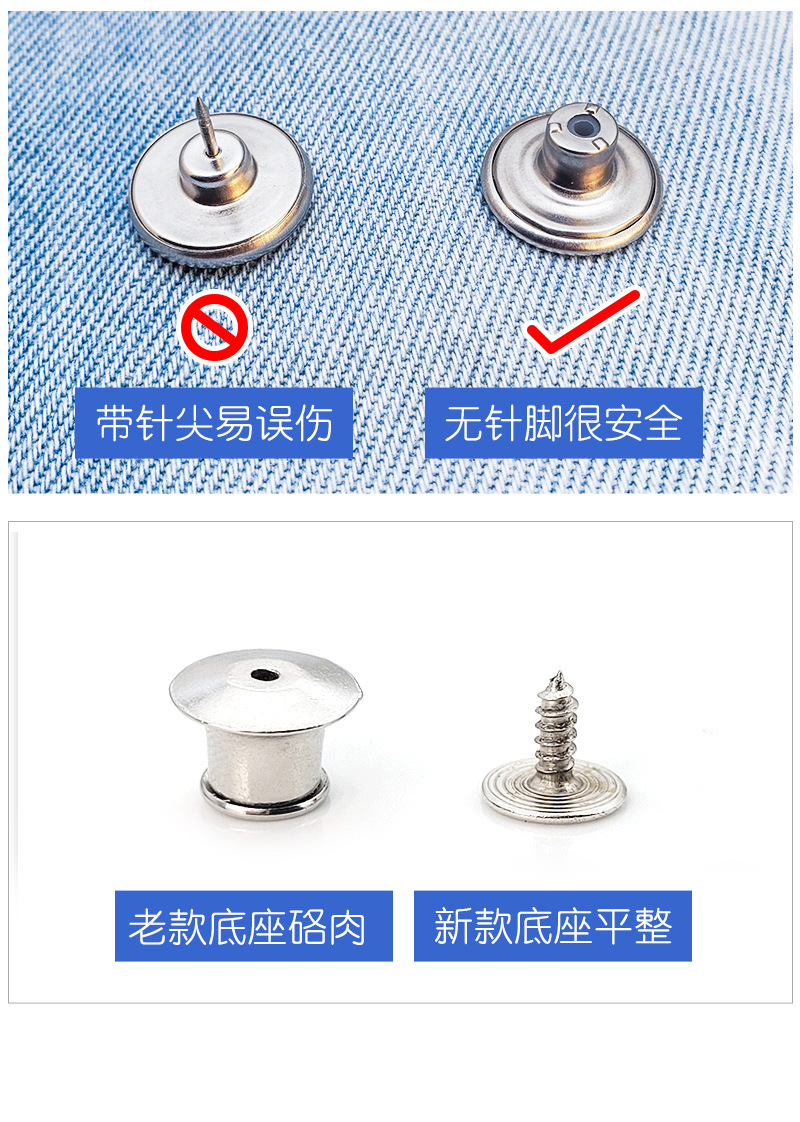 带针尖易误伤

无针脚很安全

老款底座硌肉

新款底座平整