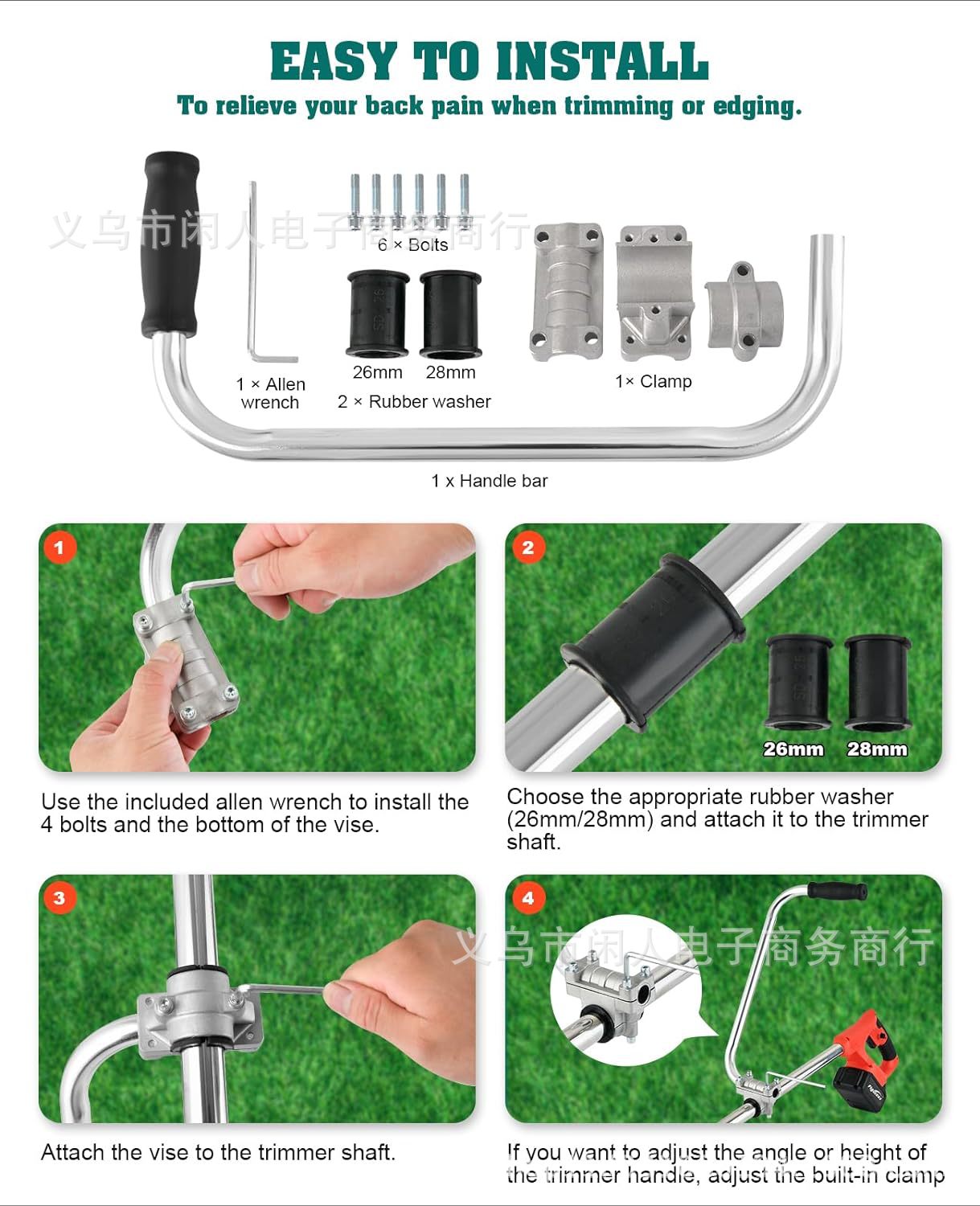 EASY TO INSTALL

To relieve your back pain when trimming or edging.

义乌市闲人电子商务商行

6 × Bolts

1 × Allen wrench

26mm 28mm

2 × Rubber washer

1× Clamp

1 x Handle bar

1

Use the included allen wrench to install the 4 bolts and the bottom of the vise.

2

26mm 28mm

Choose the appropriate rubber washer (26mm/28mm) and attach it to the trimmer shaft.

3

Attach the vise to the trimmer shaft.

4

义乌市闲人电子商务商行

If you want to adjust the angle or height of the trimmer handle, adjust the built-in clamp