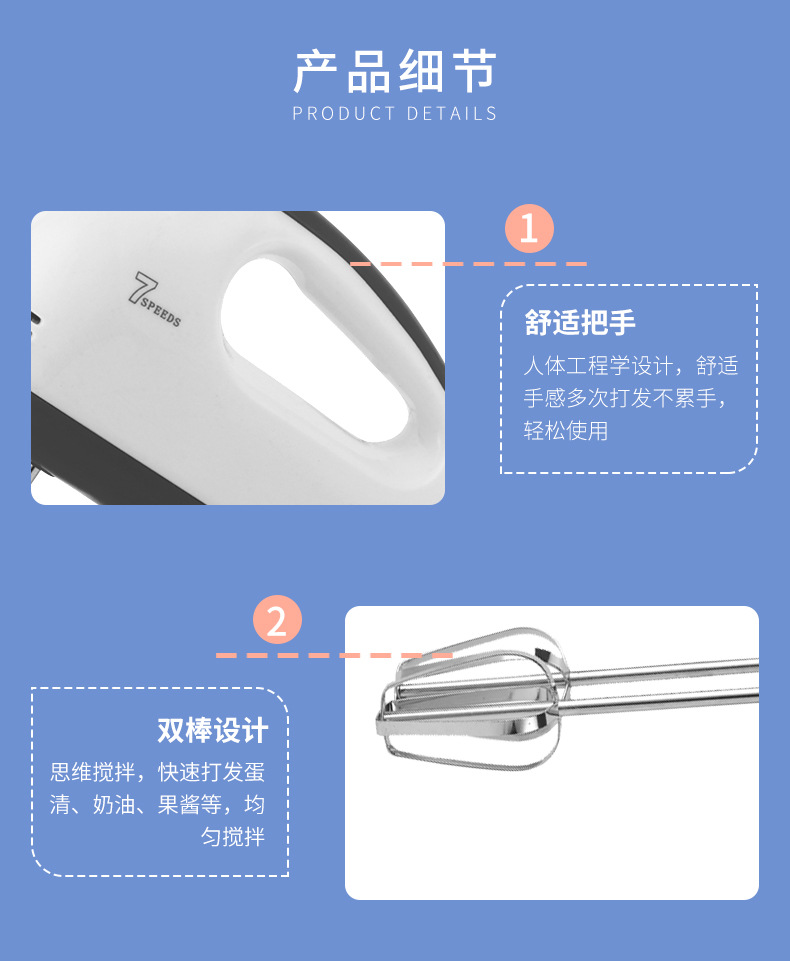 产品细节
PRODUCT DETAILS

7
SPEEDS

1

舒适把手
人体工程学设计，舒适手感多次打发不累手，轻松使用

2

双棒设计
思维搅拌，快速打发蛋清、奶油、果酱等，均匀搅拌