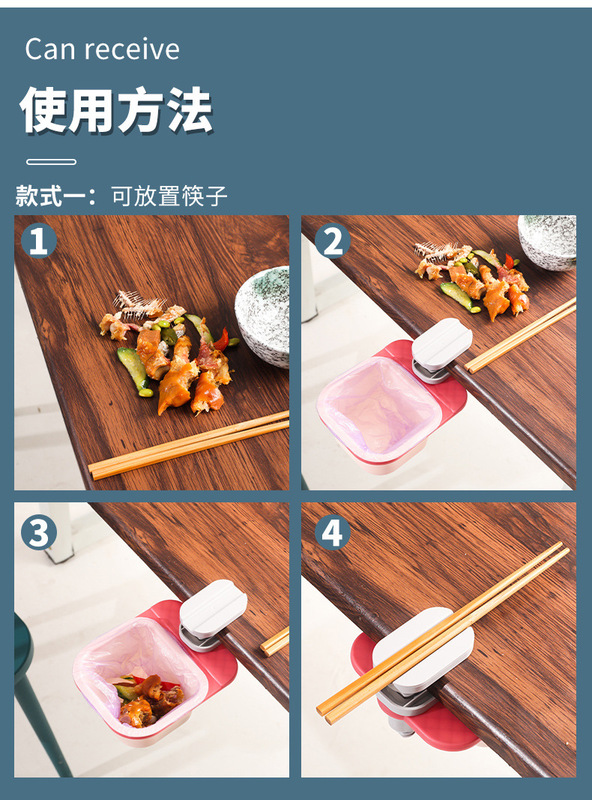 Can receive

使用方法

款式一：可放置筷子

1

2

3

4