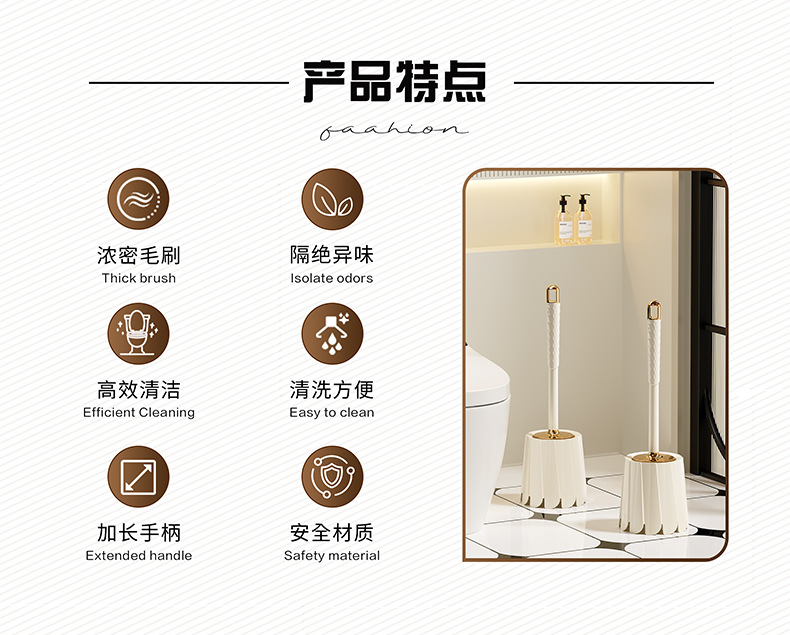 产品特点

faahion

浓密毛刷
Thick brush

隔绝异味
Isolate odors

高效清洁
Efficient Cleaning

清洗方便
Easy to clean

加长手柄
Extended handle

安全材质
Safety material