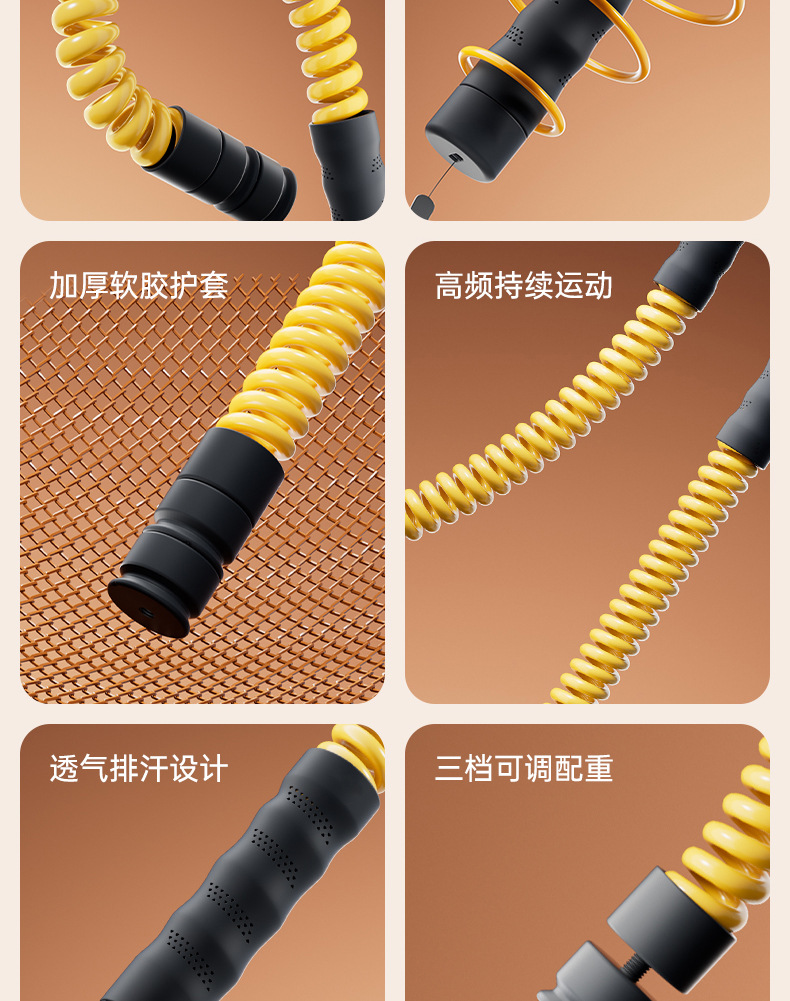 加厚软胶护套

高频持续运动

透气排汗设计

三档可调配重