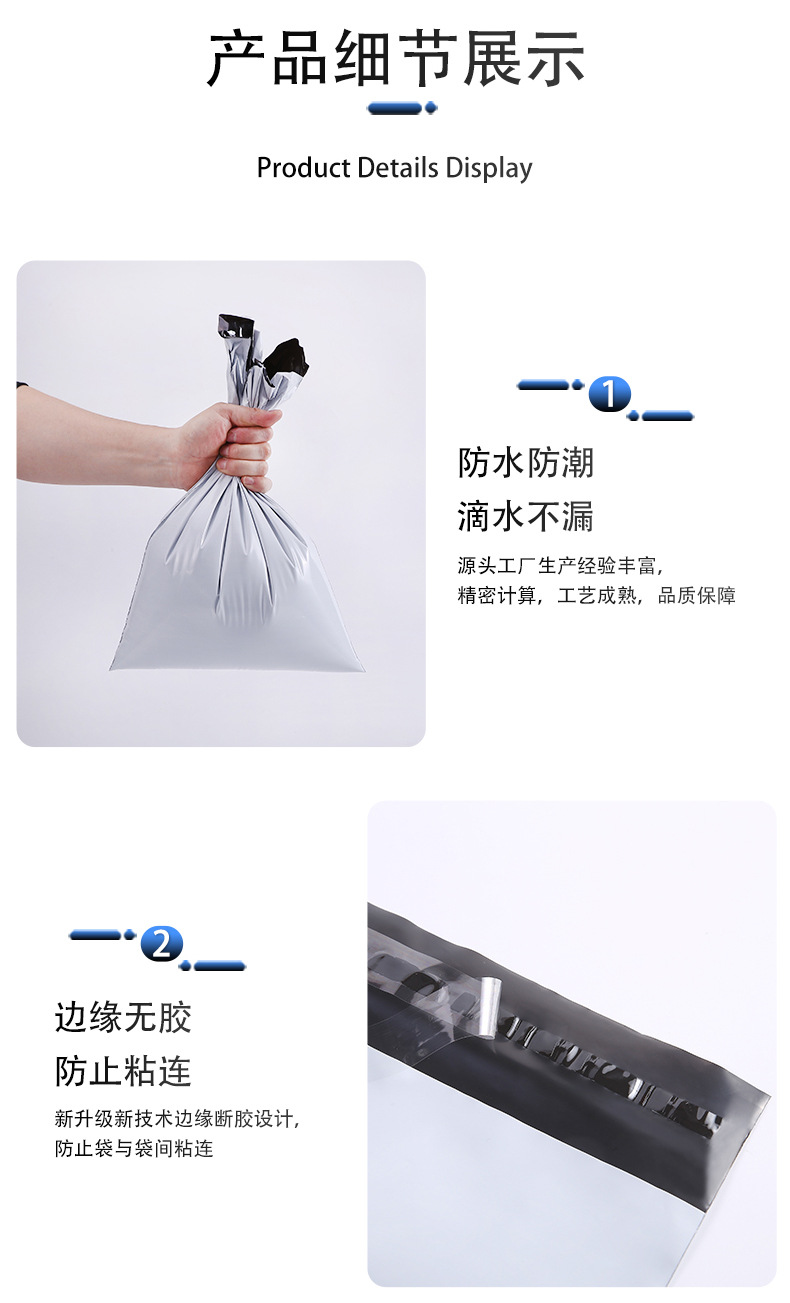 产品细节展示

Product Details Display

1

防水防潮
滴水不漏

源头工厂生产经验丰富，
精密计算，工艺成熟，品质保障

2

边缘无胶
防止粘连

新升级新技术边缘断胶设计，
防止袋与袋间粘连