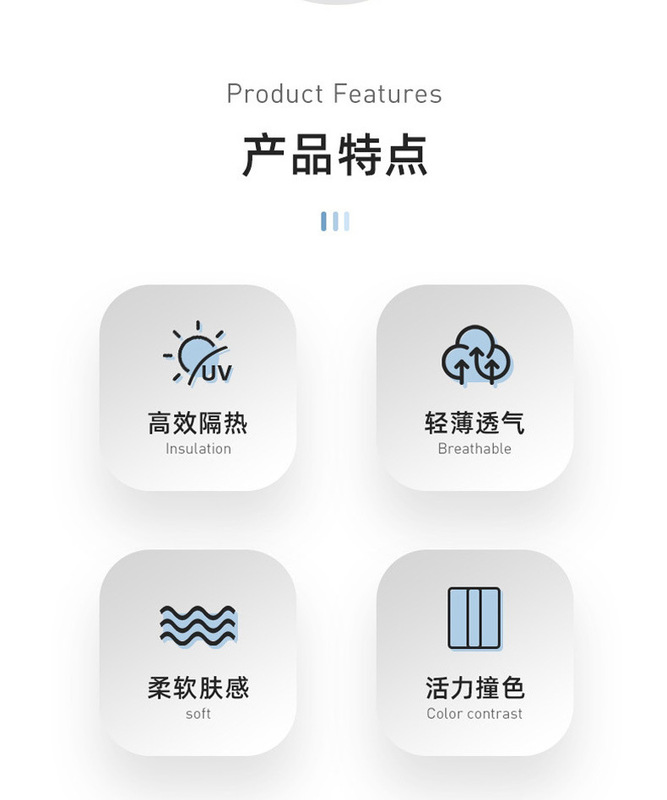 Product Features

产品特点

UV

高效隔热
Insulation

轻薄透气
Breathable

柔软肤感
soft

活力撞色
Color contrast