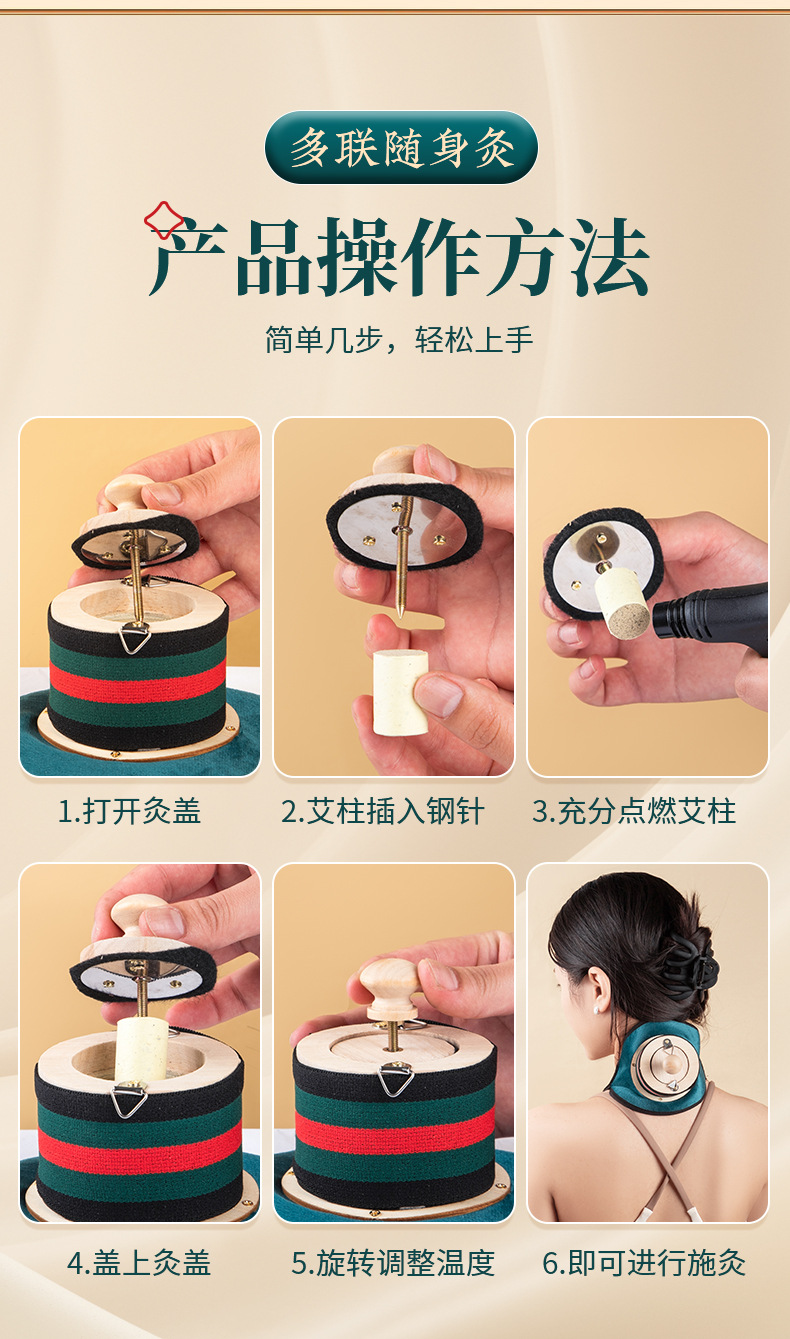 多联随身灸

产品操作方法

简单几步，轻松上手

1.打开灸盖

2.艾柱插入钢针

3.充分点燃艾柱

4.盖上灸盖

5.旋转调整温度

6.即可进行施灸