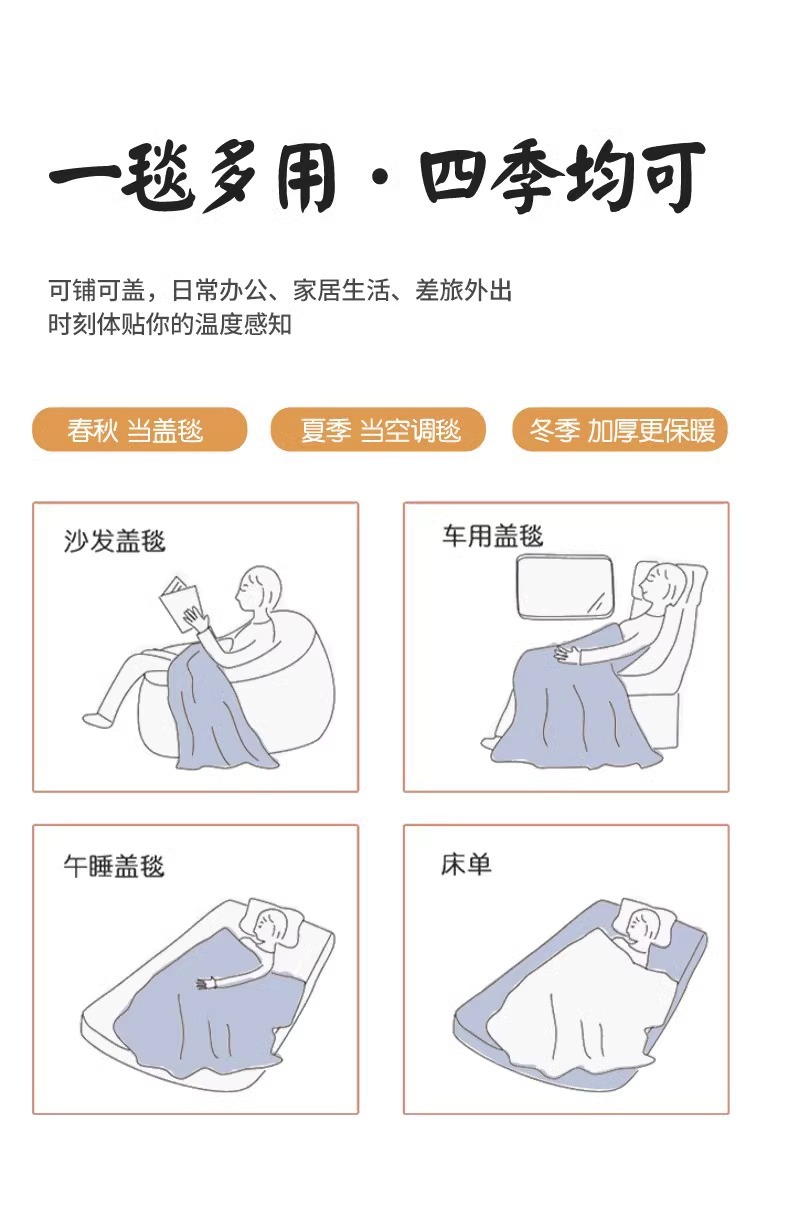 一毯多用·四季均可

可铺可盖，日常办公、家居生活、差旅外出
时刻体贴你的温度感知

春秋 当盖毯

夏季 当空调毯

冬季 加厚更保暖

沙发盖毯

车用盖毯

午睡盖毯

床单