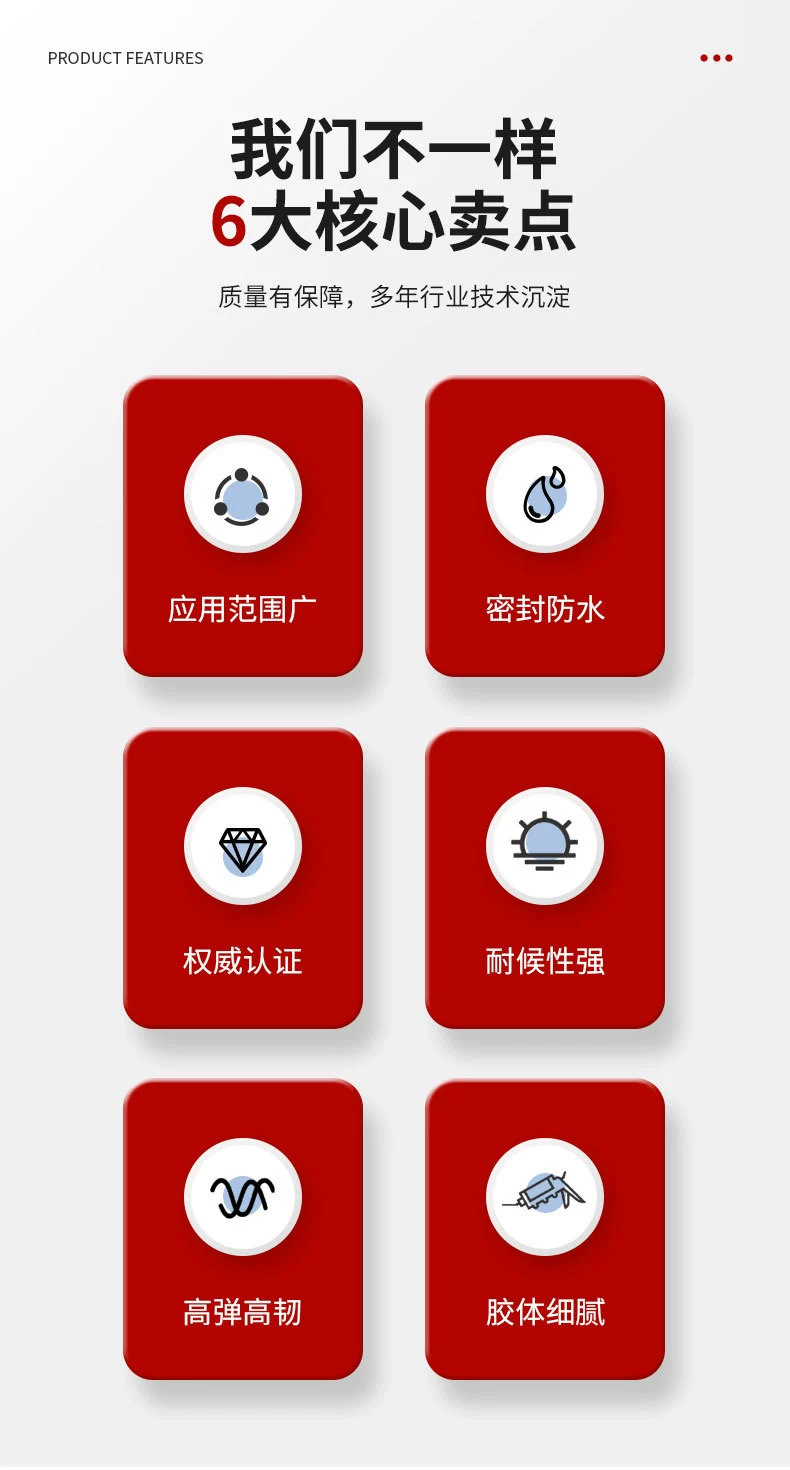 PRODUCT FEATURES

我们不一样
6大核心卖点

质量有保障，多年行业技术沉淀

应用范围广

密封防水

权威认证

耐候性强

高弹高韧

胶体细腻