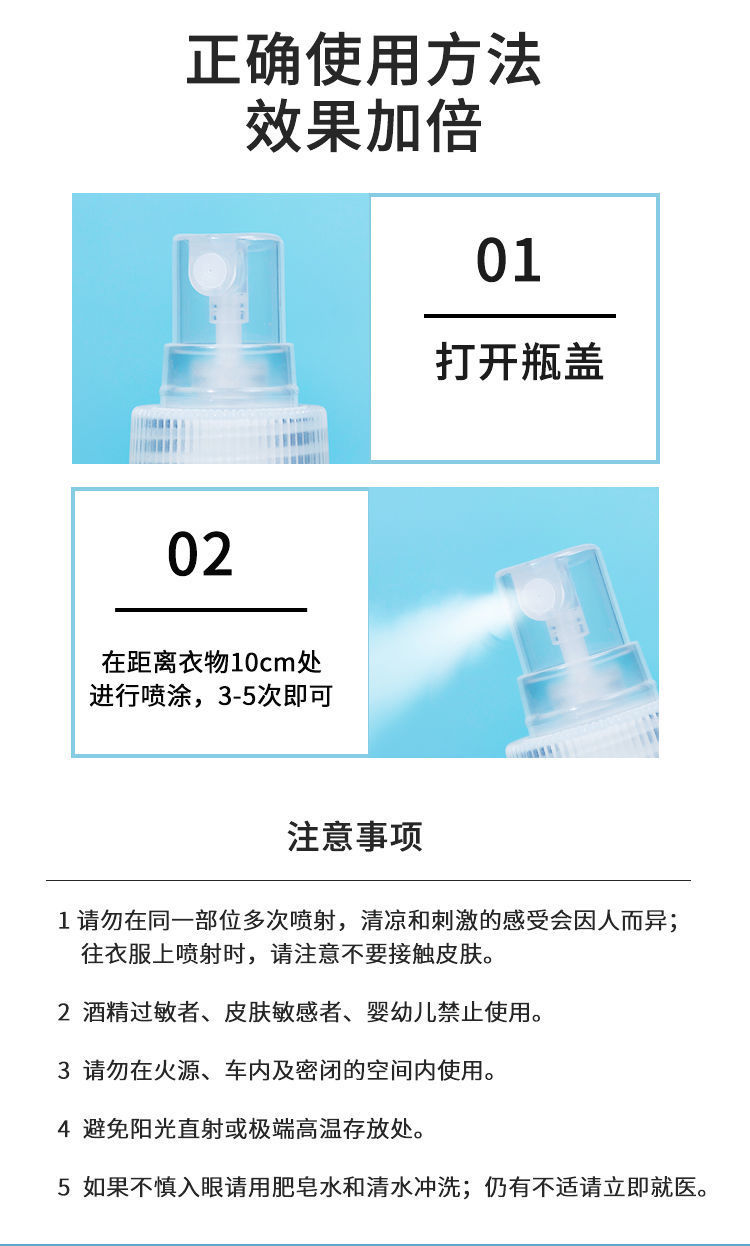 正确使用方法
效果加倍

01

打开瓶盖

02

在距离衣物10cm处
进行喷涂，3-5次即可

注意事项

1 请勿在同一部位多次喷射，清凉和刺激的感受会因人而异；往衣服上喷射时，请注意不要接触皮肤。

2 酒精过敏者、皮肤敏感者、婴幼儿禁止使用。

3 请勿在火源、车内及密闭的空间内使用。

4 避免阳光直射或极端高温存放处。

5 如果不慎入眼请用肥皂水和清水冲洗；仍有不适请立即就医。