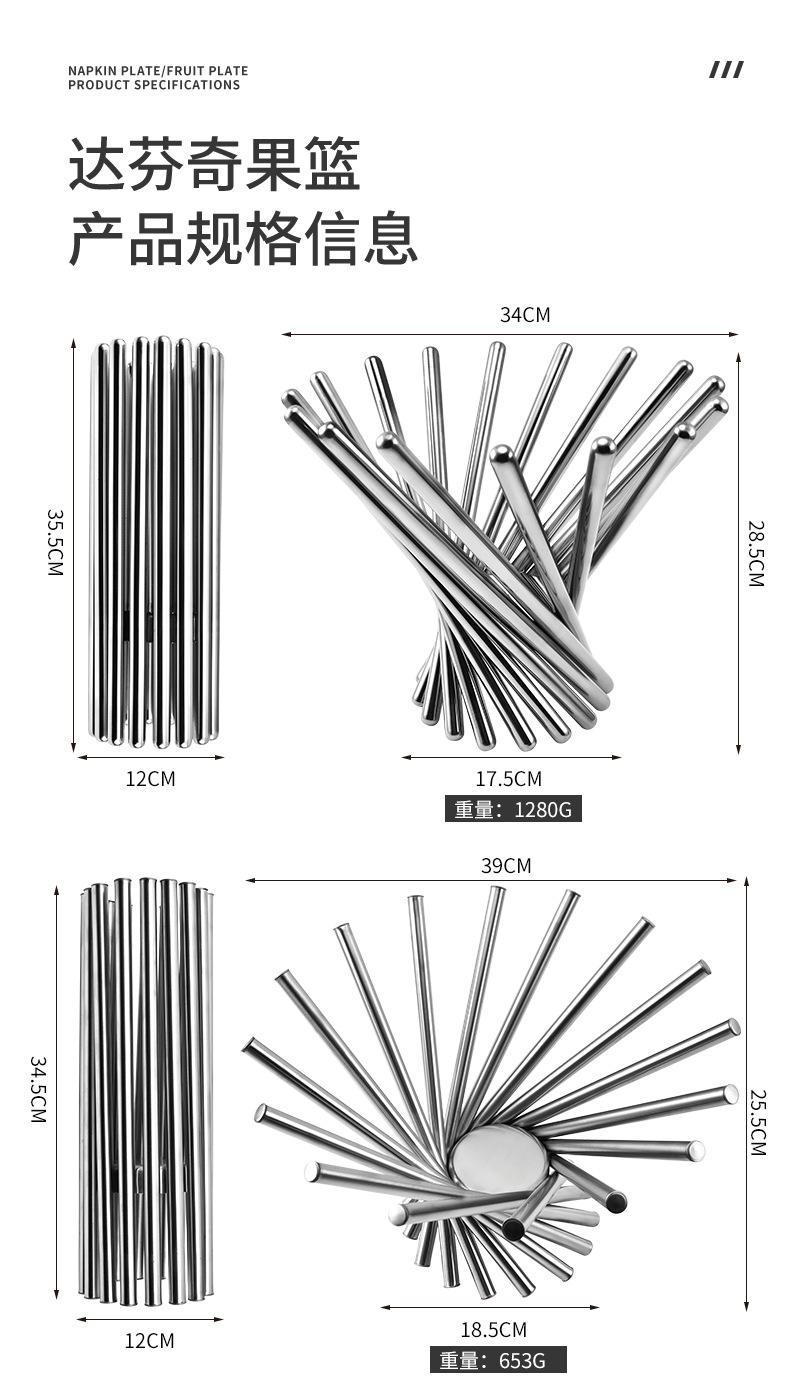 NAPKIN PLATE/FRUIT PLATE
PRODUCT SPECIFICATIONS

///

达芬奇果篮
产品规格信息

34CM

35.5CM

28.5CM

12CM

17.5CM

重量：1280G

39CM

34.5CM

25.5CM

12CM

18.5CM

重量：653G