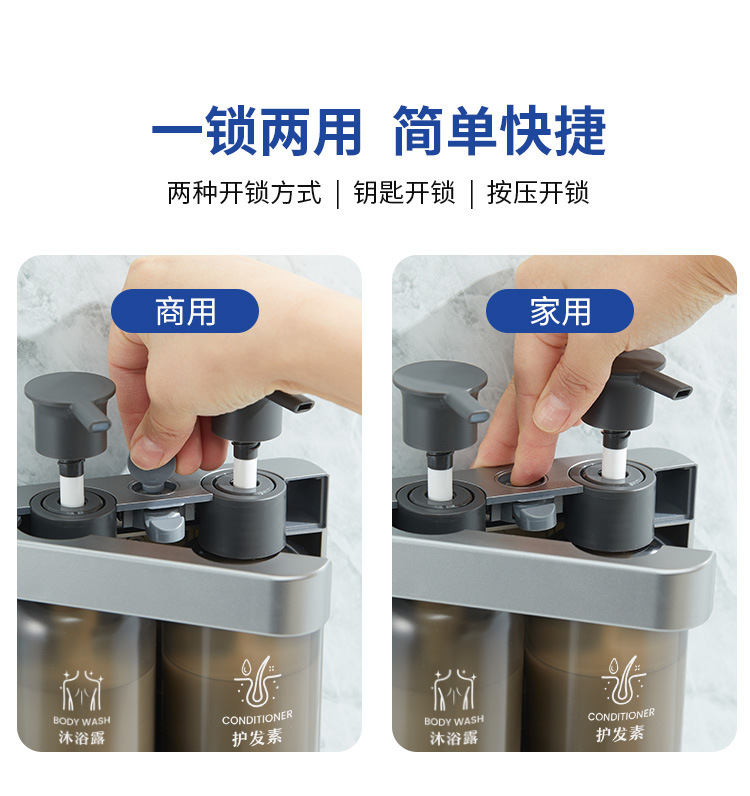 一锁两用 简单快捷

两种开锁方式 | 钥匙开锁 | 按压开锁

商用

BODY WASH
沐浴露

CONDITIONER
护发素

家用

BODY WASH
沐浴露

CONDITIONER
护发素