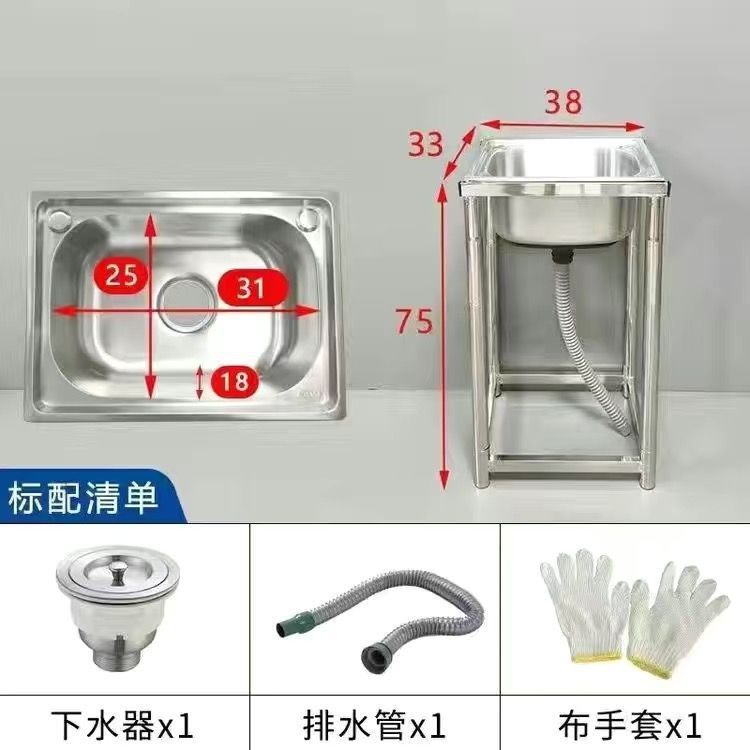 25
31
18
38
33
75
标配清单
下水器x1
排水管x1
布手套x1