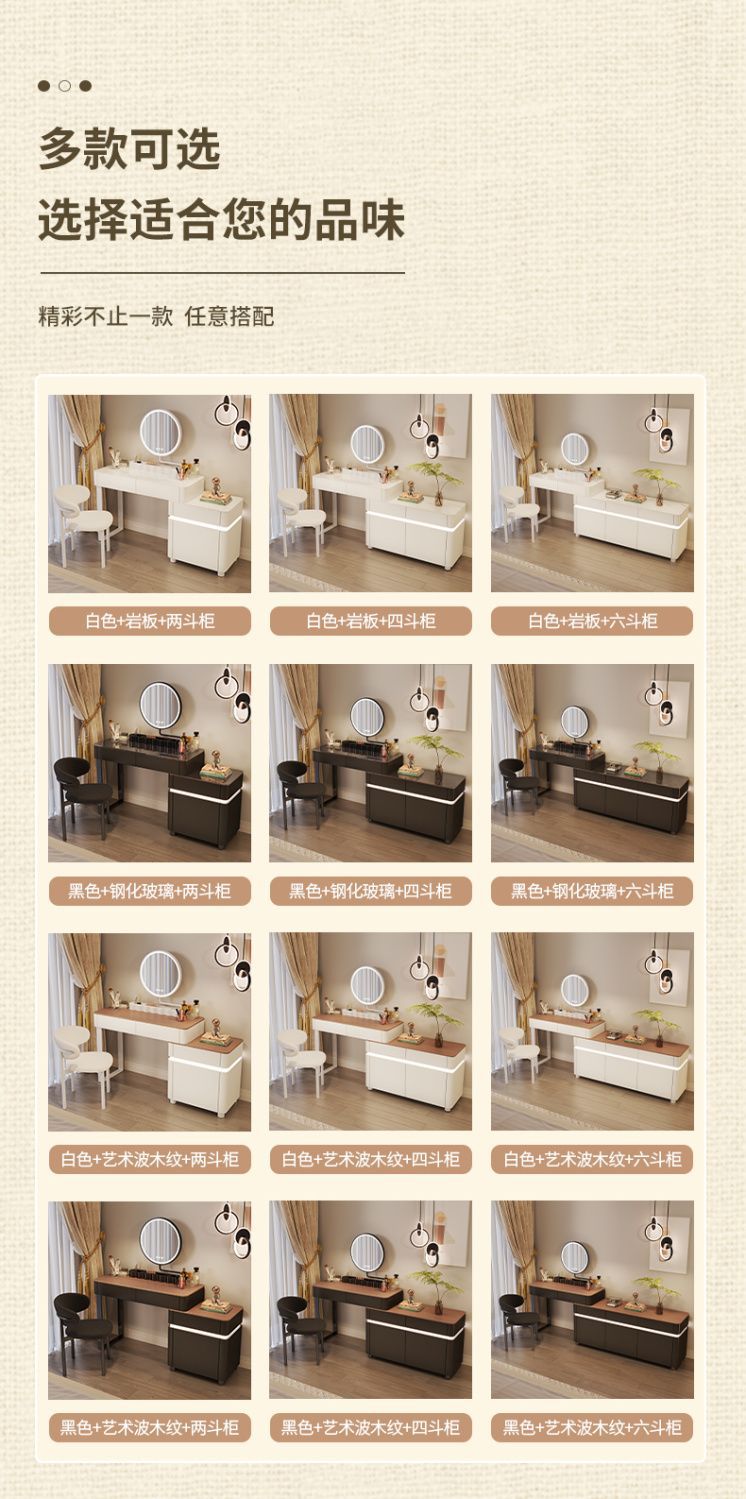 多款可选
选择适合您的品味

精彩不止一款 任意搭配

白色+岩板+两斗柜
白色+岩板+四斗柜
白色+岩板+六斗柜

黑色+钢化玻璃+两斗柜
黑色+钢化玻璃+四斗柜
黑色+钢化玻璃+六斗柜

白色+艺术波木纹+两斗柜
白色+艺术波木纹+四斗柜
白色+艺术波木纹+六斗柜

黑色+艺术波木纹+两斗柜
黑色+艺术波木纹+四斗柜
黑色+艺术波木纹+六斗柜