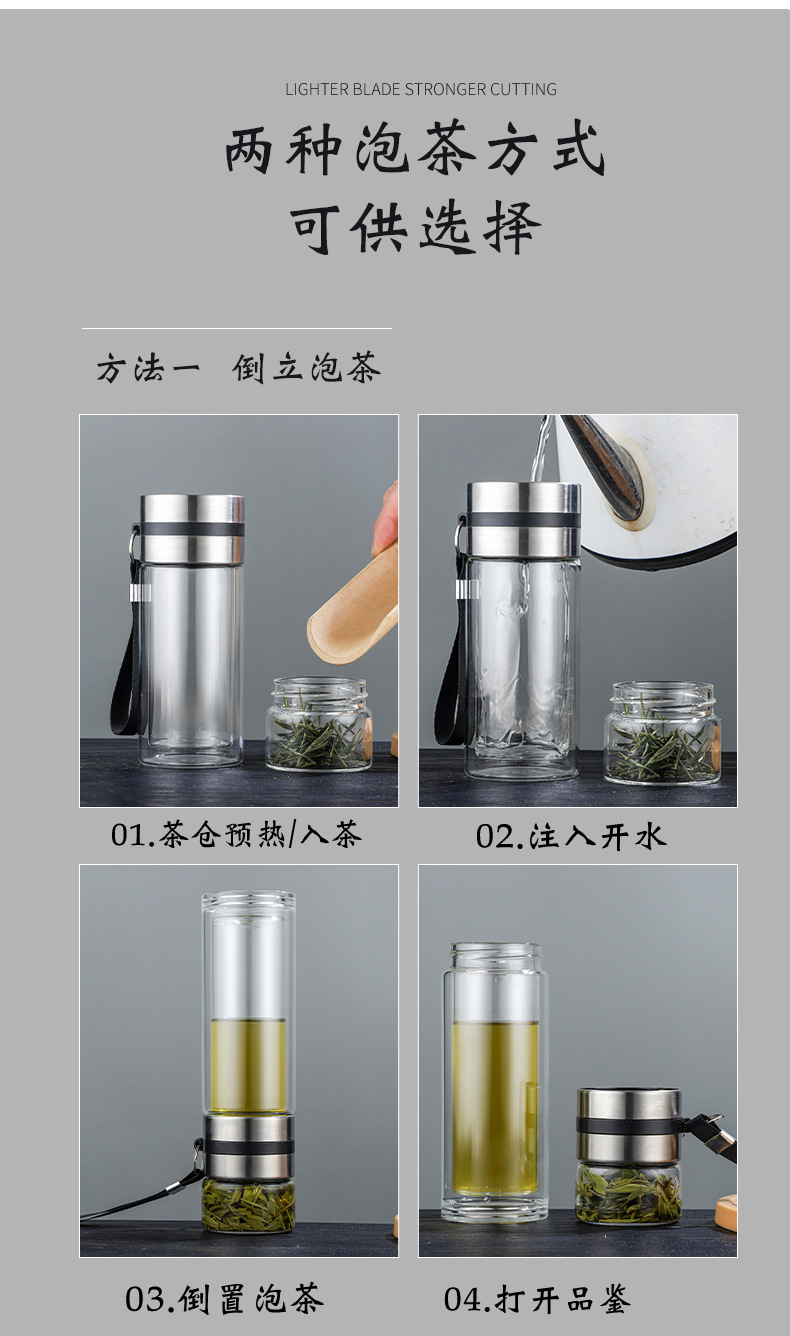 LIGHTER BLADE STRONGER CUTTING

两种泡茶方式
可供选择

方法一 倒立泡茶

01.茶仓预热/入茶

02.注入开水

03.倒置泡茶

04.打开品鉴