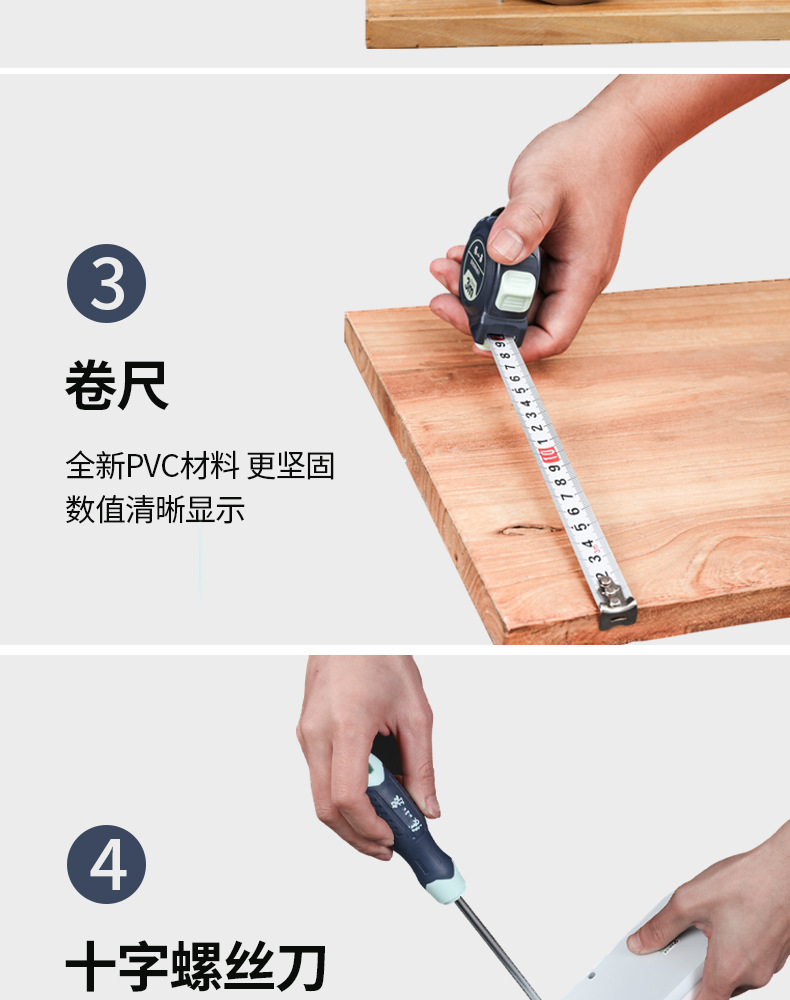 3

卷尺

全新PVC材料 更坚固
数值清晰显示

4

十字螺丝刀