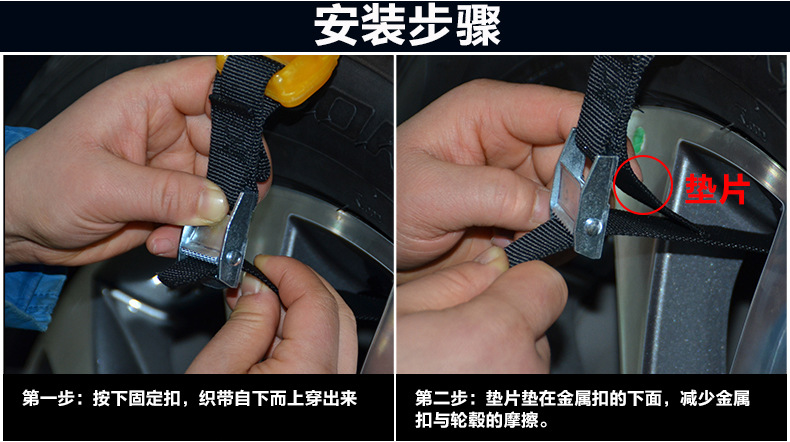 安装步骤

垫片

第一步：按下固定扣，织带自下而上穿出来

第二步：垫片垫在金属扣的下面，减少金属扣与轮毂的摩擦。