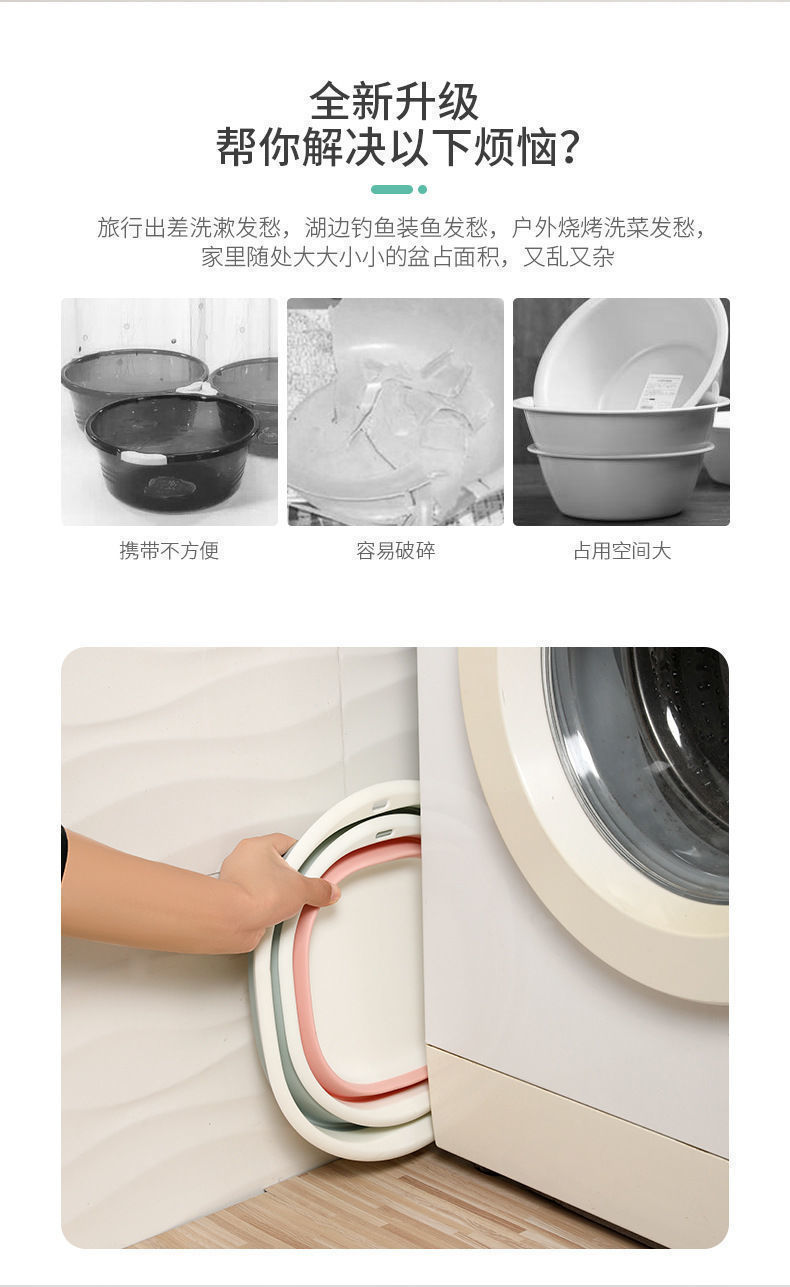 全新升级
帮你解决以下烦恼?

旅行出差洗漱发愁，湖边钓鱼装鱼发愁，户外烧烤洗菜发愁，家里随处大大小小的盆占面积，又乱又杂

携带不方便

容易破碎

占用空间大