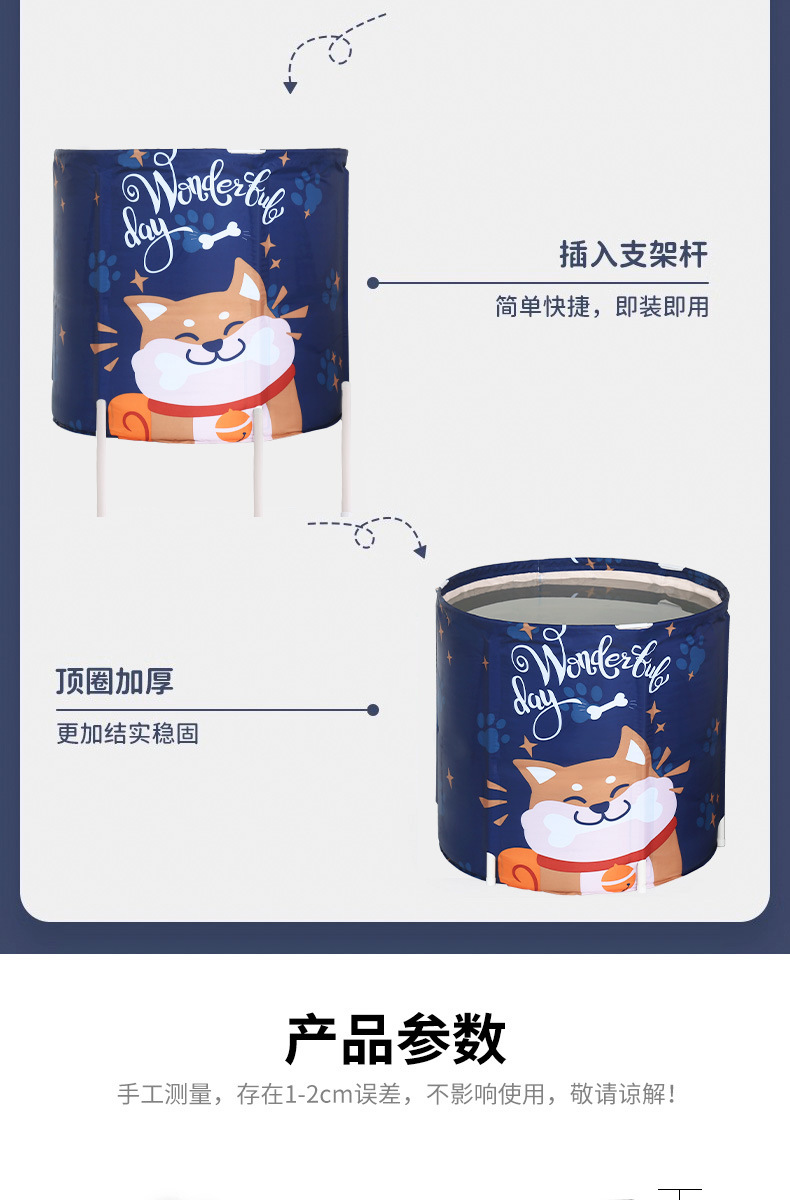 Wonderful day

插入支架杆

简单快捷，即装即用

Wonderful day

顶圈加厚

更加结实稳固

产品参数

手工测量，存在1-2cm误差，不影响使用，敬请谅解！