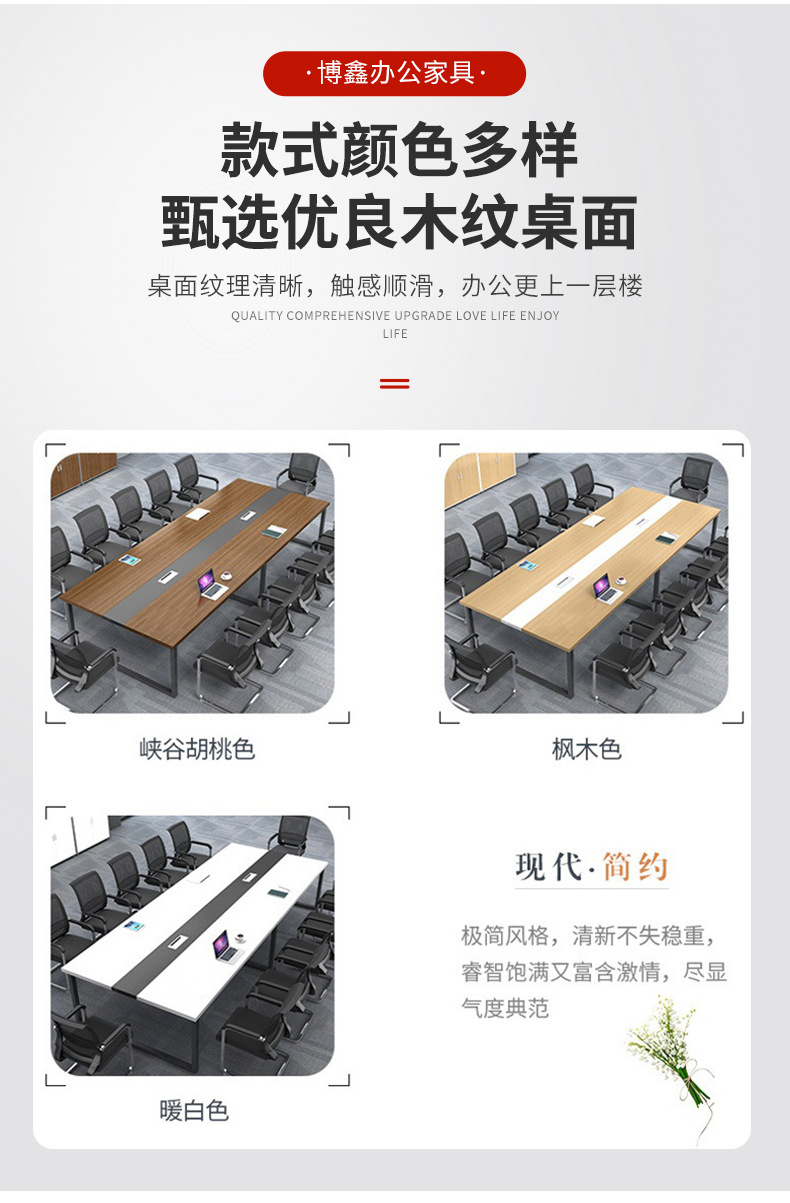 ·博鑫办公家具·

款式颜色多样
甄选优良木纹桌面

桌面纹理清晰，触感顺滑，办公更上一层楼

QUALITY COMPREHENSIVE UPGRADE LOVE LIFE ENJOY LIFE

峡谷胡桃色

枫木色

暖白色

现代·简约

极简风格，清新不失稳重，睿智饱满又富含激情，尽显气度典范