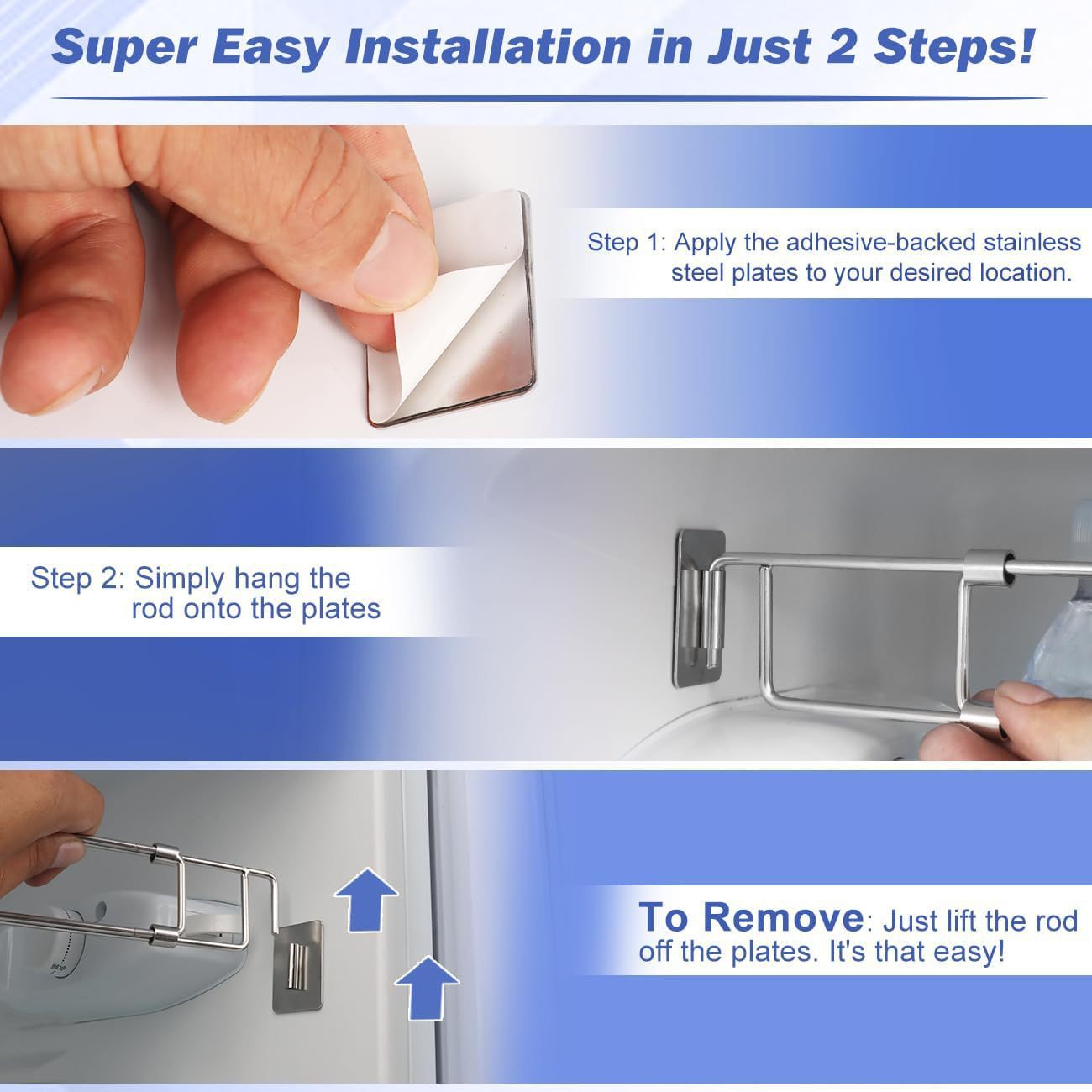 Super Easy Installation in Just 2 Steps!

Step 1: Apply the adhesive-backed stainless steel plates to your desired location.

Step 2: Simply hang the rod onto the plates

To Remove: Just lift the rod off the plates. It's that easy!