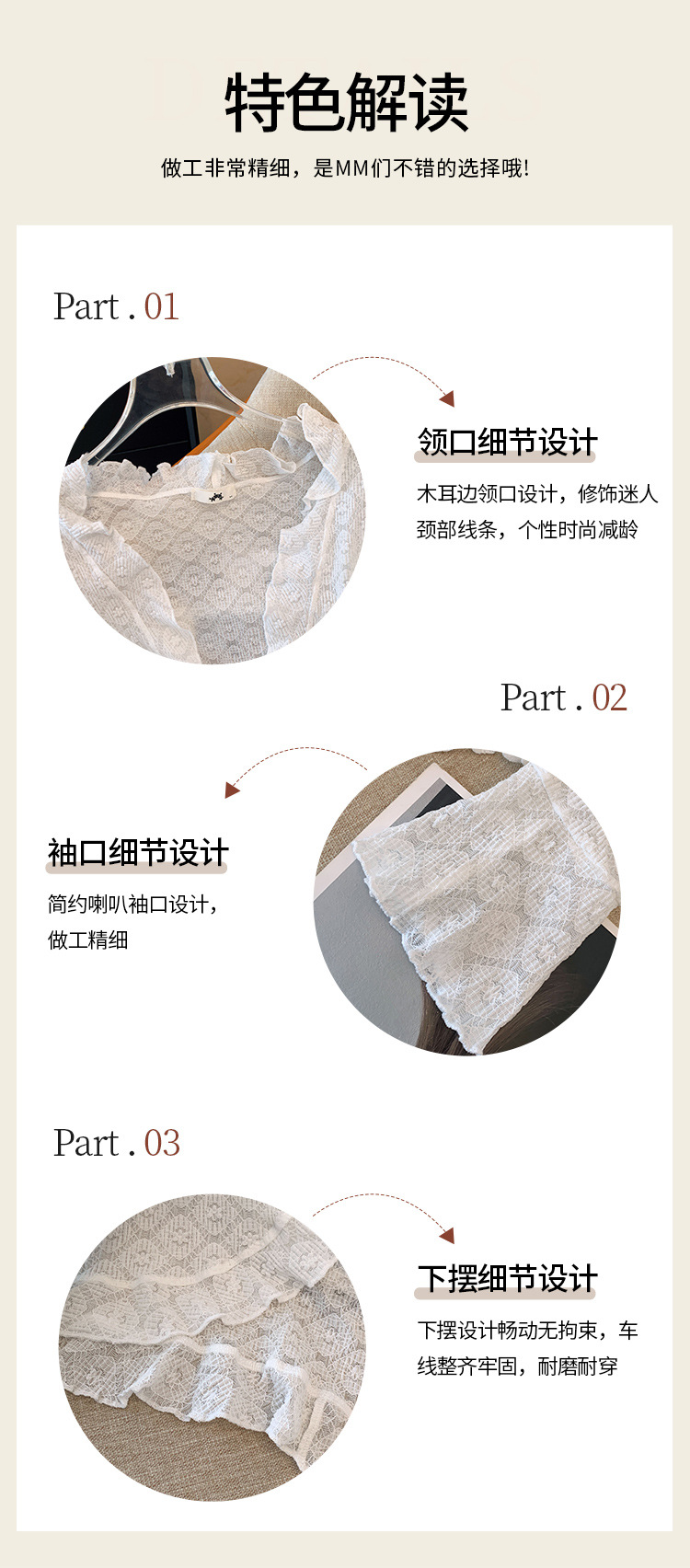 特色解读

做工非常精细，是MM们不错的选择哦！

Part . 01

领口细节设计

木耳边领口设计，修饰迷人颈部线条，个性时尚减龄

Part . 02

袖口细节设计

简约喇叭袖口设计，做工精细

Part . 03

下摆细节设计

下摆设计畅动无拘束，车线整齐牢固，耐磨耐穿