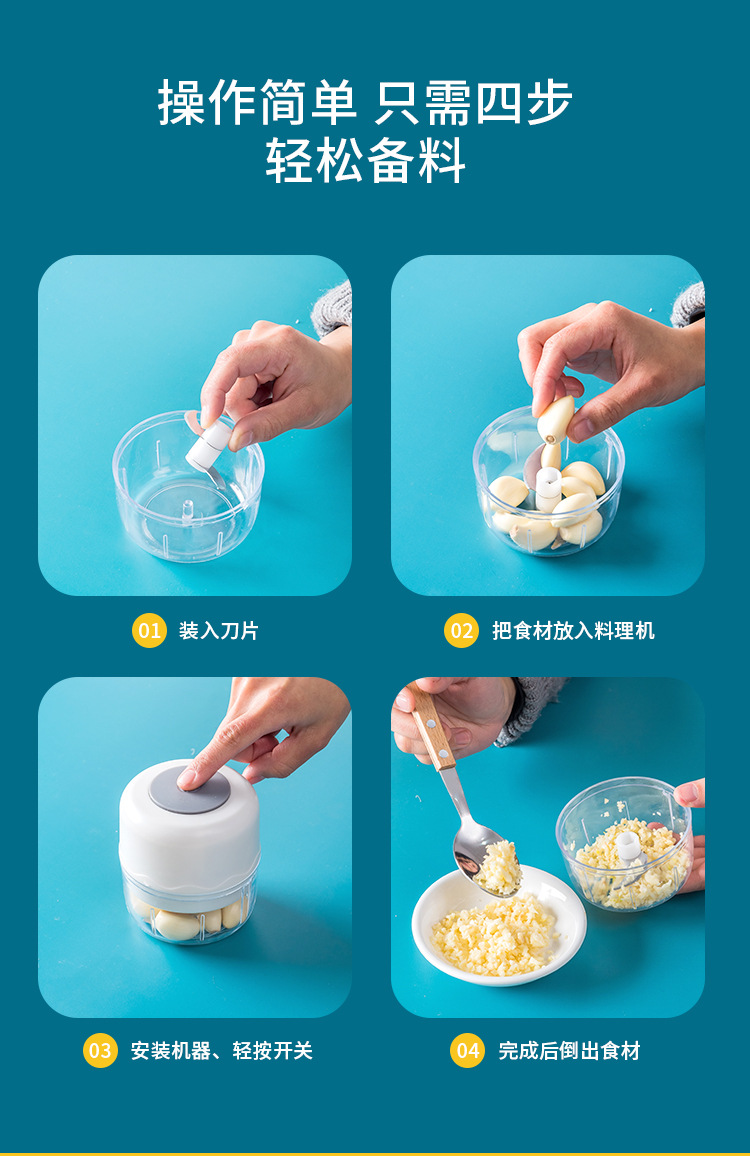 操作简单 只需四步
轻松备料

01 装入刀片

02 把食材放入料理机

03 安装机器、轻按开关

04 完成后倒出食材