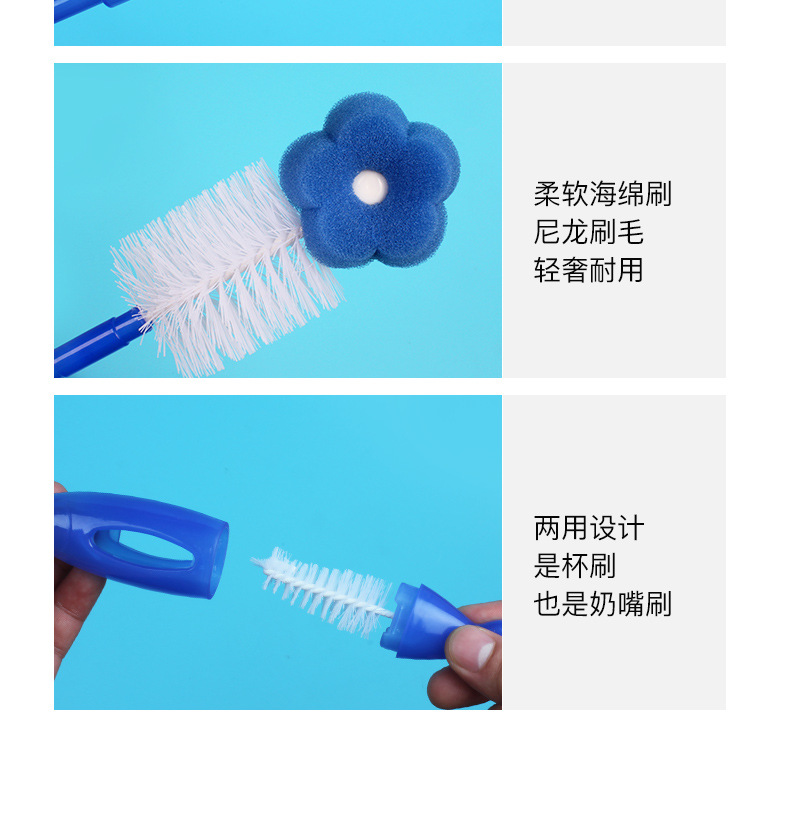 柔软海绵刷
尼龙刷毛
轻奢耐用

两用设计
是杯刷
也是奶嘴刷