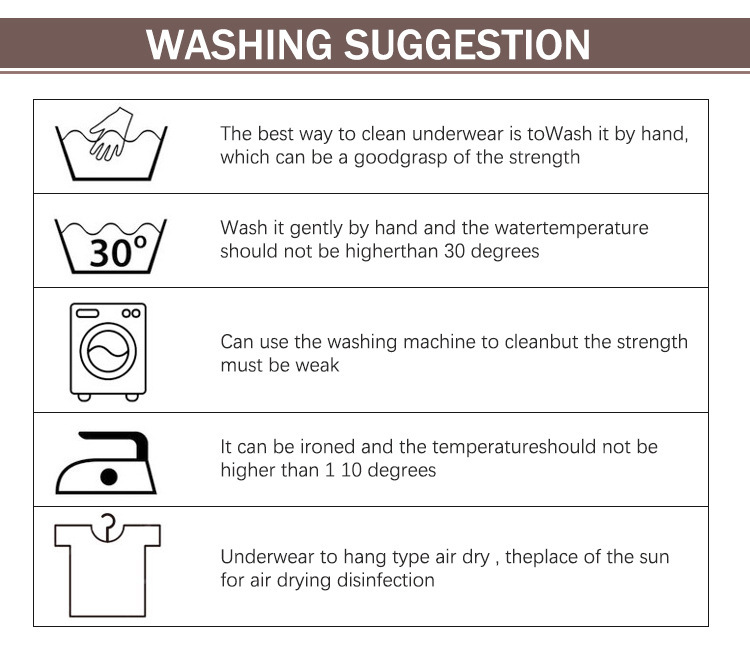 WASHING SUGGESTION

| | |
|---|---|
| | The best way to clean underwear is toWash it by hand, which can be a goodgrasp of the strength |
| 30° | Wash it gently by hand and the watertemperature should not be higherthan 30 degrees |
| | Can use the washing machine to cleanbut the strength must be weak |
| | It can be ironed and the temperatureshould not be higher than 1 10 degrees |
| | Underwear to hang type air dry , theplace of the sun for air drying disinfection |