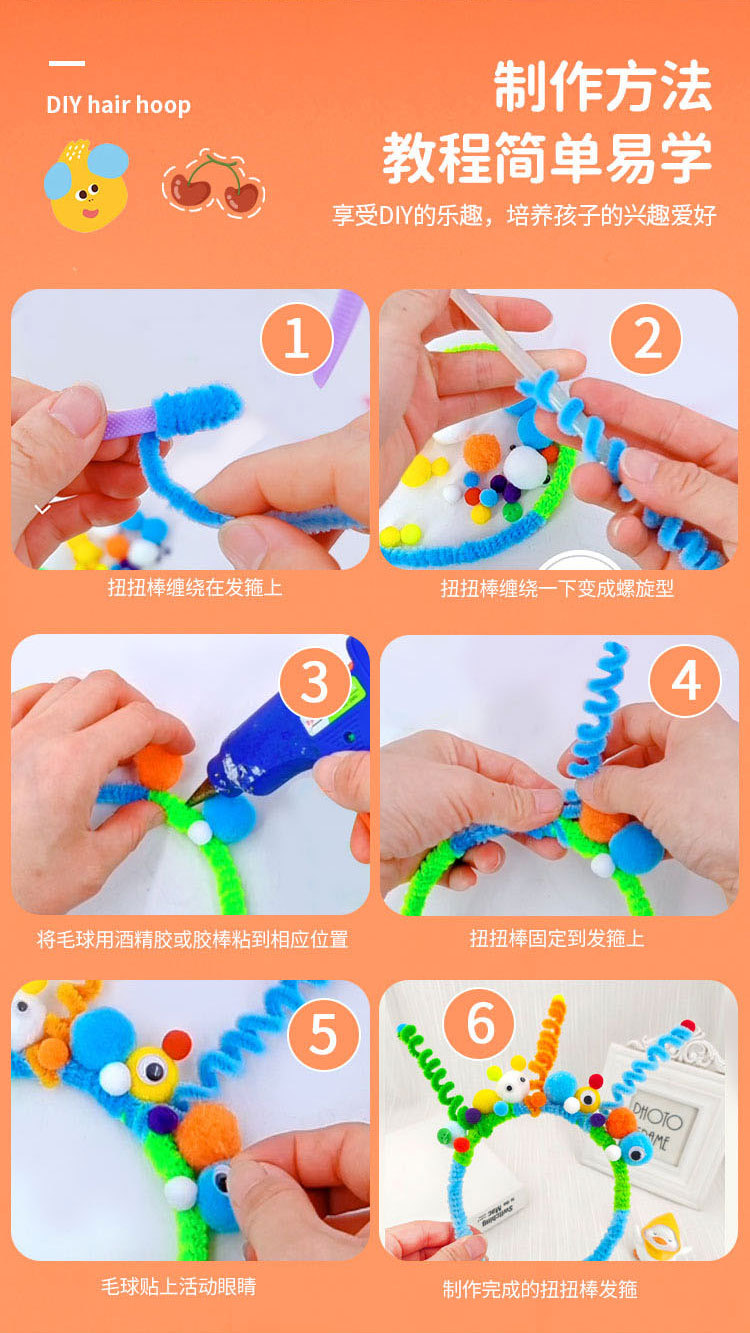 DIY hair hoop

制作方法
教程简单易学

享受DIY的乐趣，培养孩子的兴趣爱好

1
扭扭棒缠绕在发箍上

2
扭扭棒缠绕一下变成螺旋型

3
将毛球用酒精胶或胶棒粘到相应位置

4
扭扭棒固定到发箍上

5
毛球贴上活动眼睛

6
PHOTO FRAME
制作完成的扭扭棒发箍