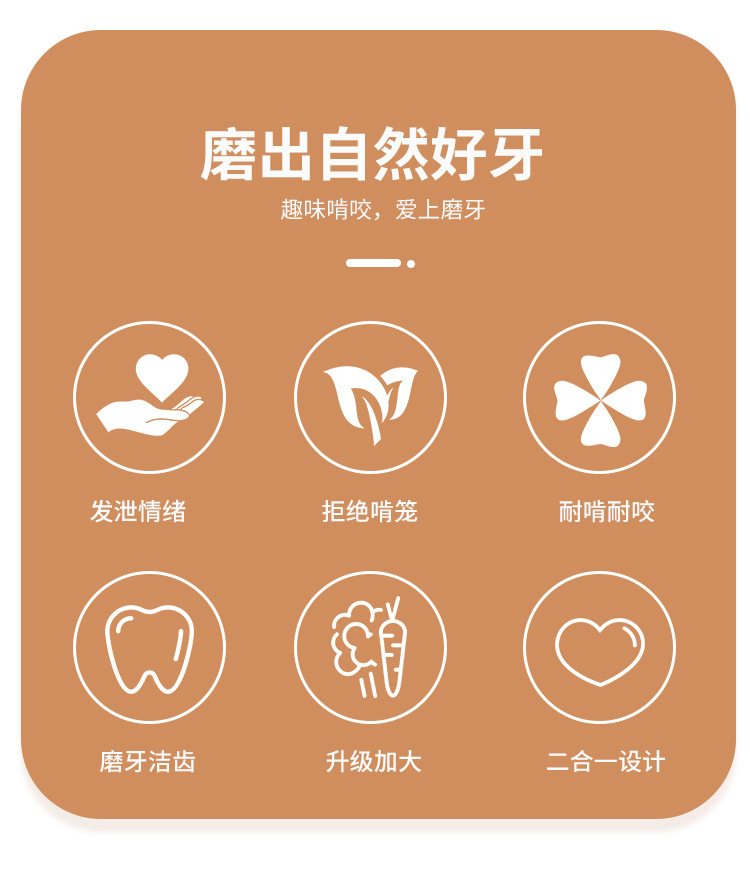 磨出自然好牙

趣味啃咬，爱上磨牙

发泄情绪

拒绝啃笼

耐啃耐咬

磨牙洁齿

升级加大

二合一设计