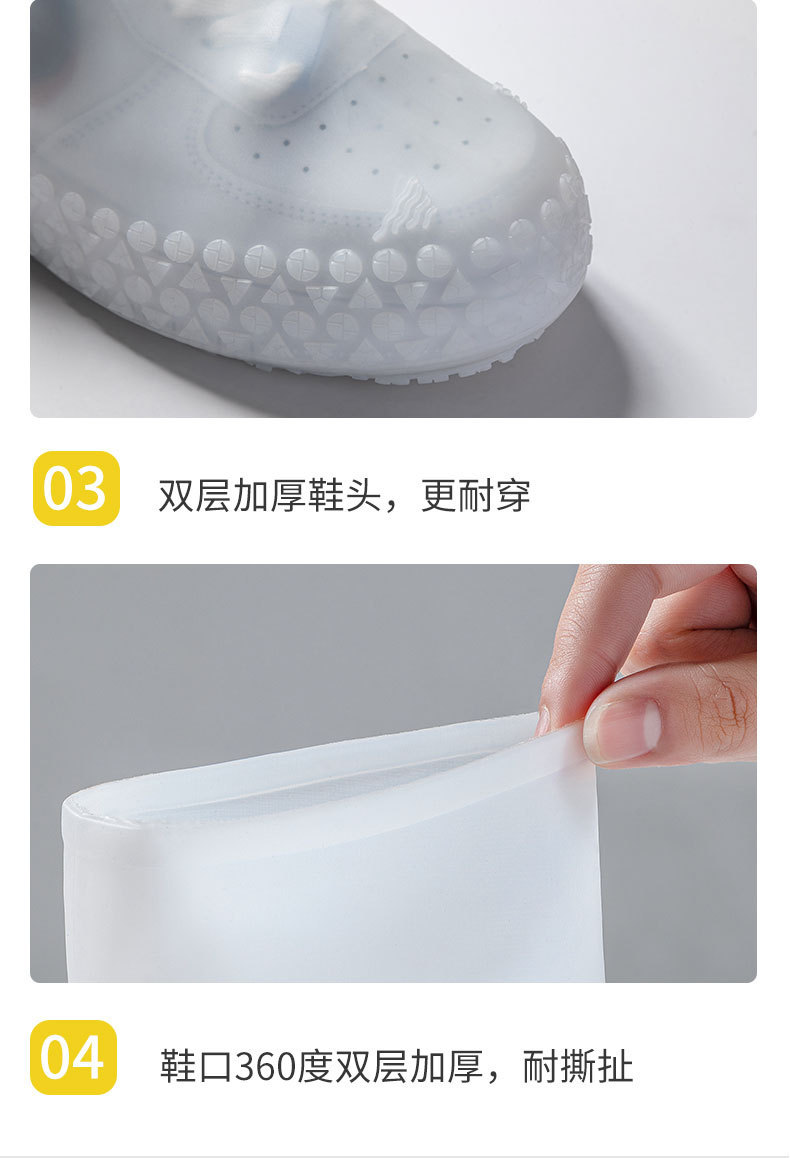 03 双层加厚鞋头，更耐穿

04 鞋口360度双层加厚，耐撕扯