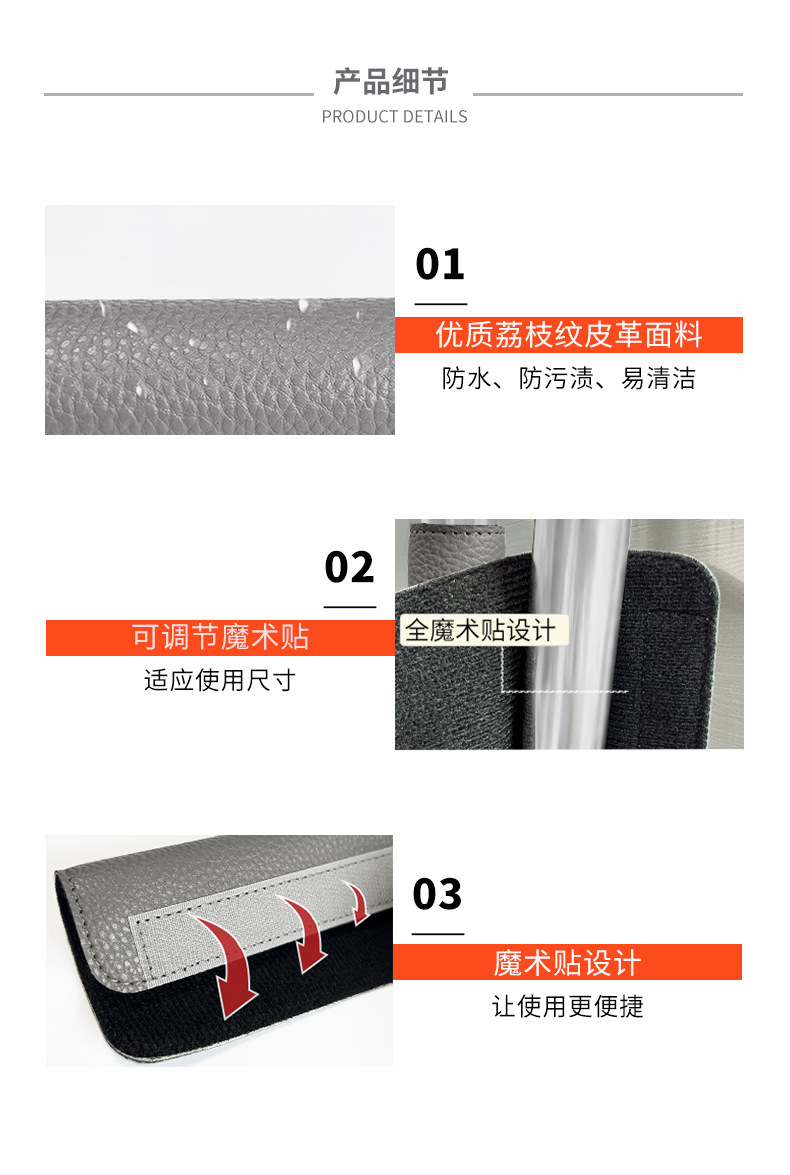 产品细节
PRODUCT DETAILS

01
优质荔枝纹皮革面料
防水、防污渍、易清洁

02
可调节魔术贴
适应使用尺寸

全魔术贴设计

03
魔术贴设计
让使用更便捷