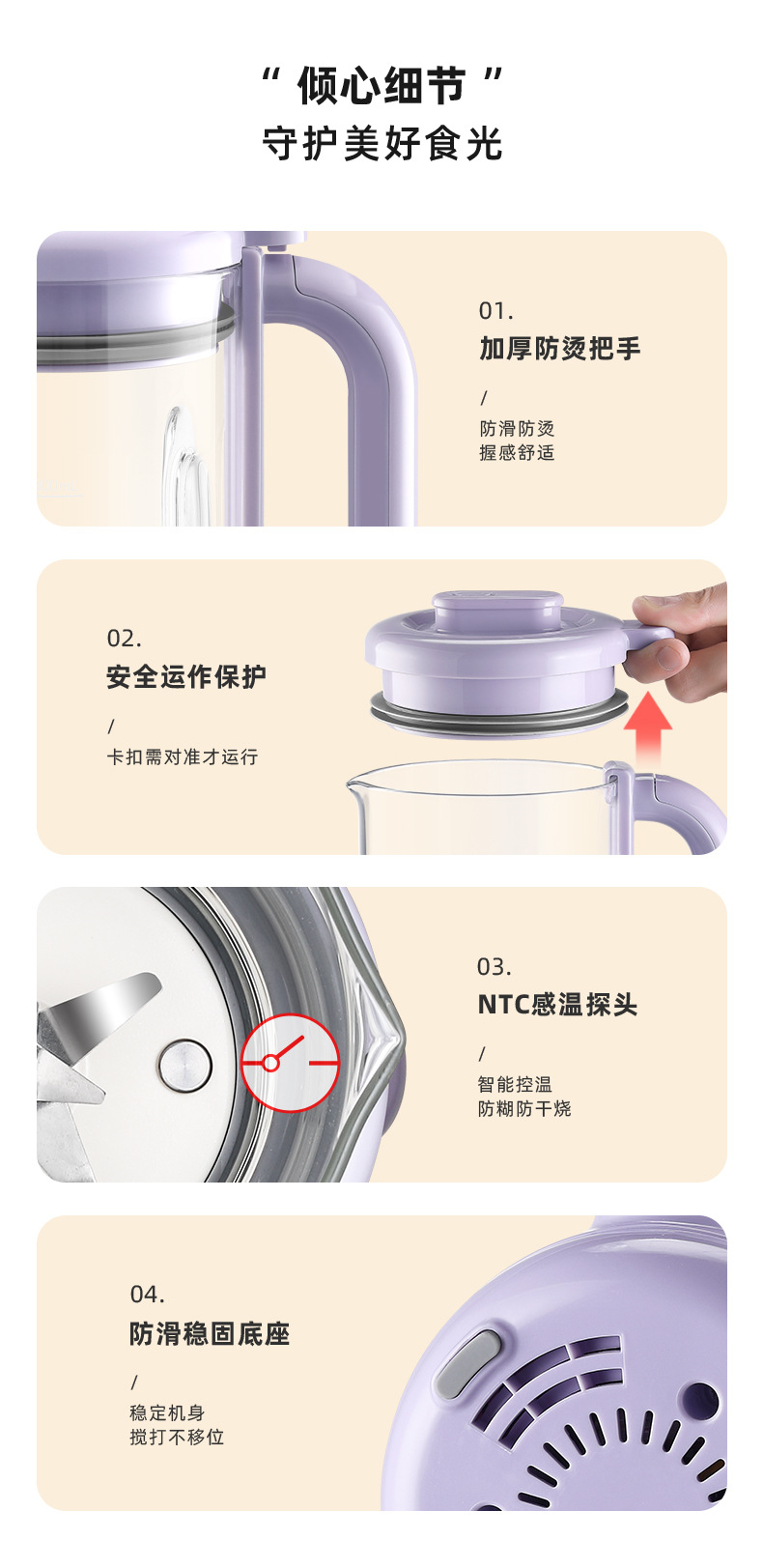 “ 倾心细节 ”
守护美好食光

01.
加厚防烫把手
/
防滑防烫
握感舒适

02.
安全运作保护
/
卡扣需对准才运行

03.
NTC感温探头
/
智能控温
防糊防干烧

04.
防滑稳固底座
/
稳定机身
搅打不移位