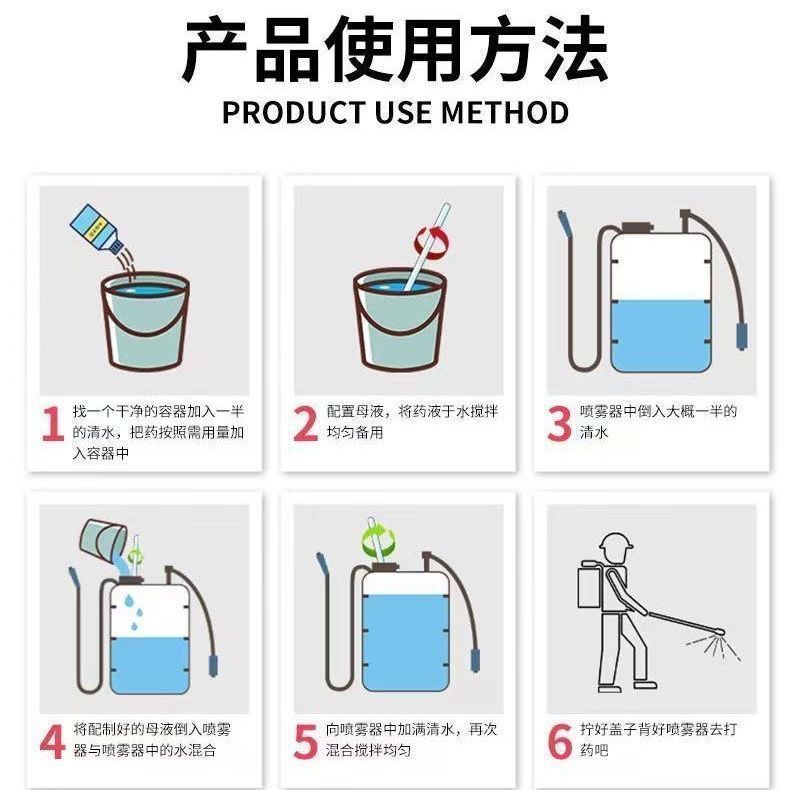 产品使用方法
PRODUCT USE METHOD

1 找一个干净的容器加入一半的清水，把药按照需用量加入容器中

2 配置母液，将药液于水搅拌均匀备用

3 喷雾器中倒入大概一半的清水

4 将配制好的母液倒入喷雾器与喷雾器中的水混合

5 向喷雾器中加满清水，再次混合搅拌均匀

6 拧好盖子背好喷雾器去打药吧