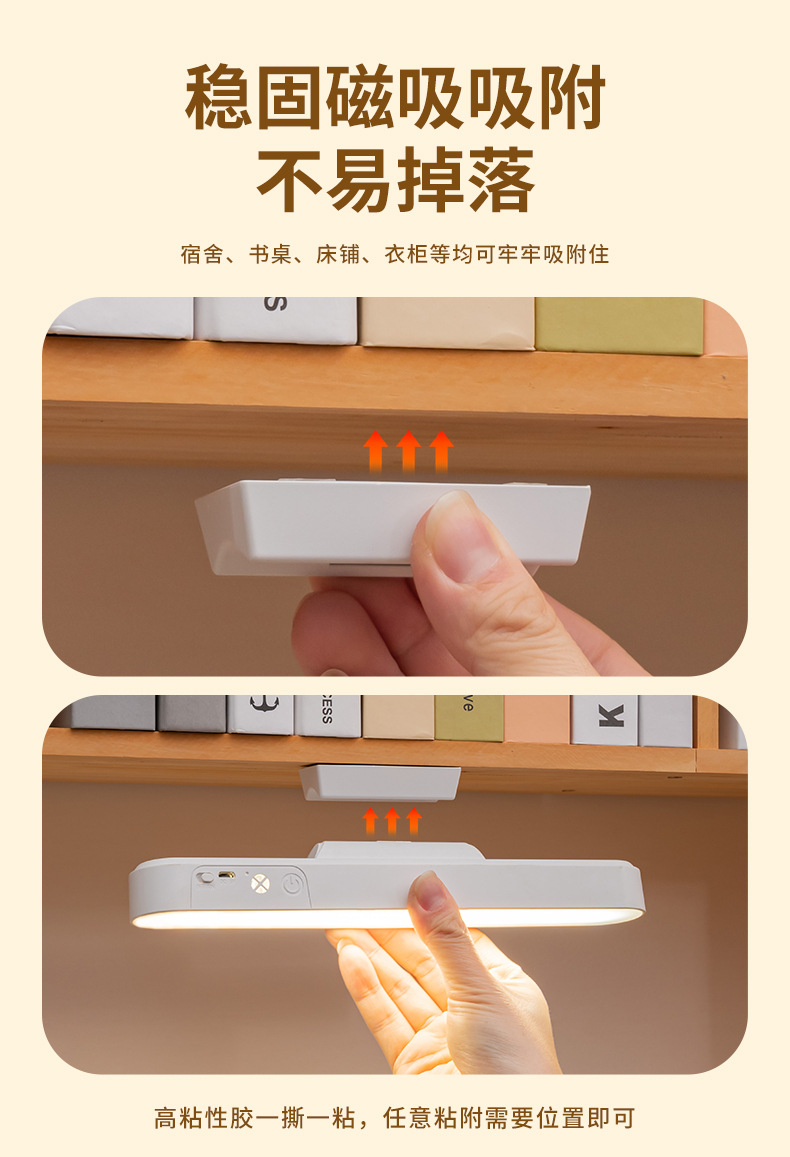 稳固磁吸吸附
不易掉落

宿舍、书桌、床铺、衣柜等均可牢牢吸附住

S

CESS

ve

K

高粘性胶一撕一粘，任意粘附需要位置即可