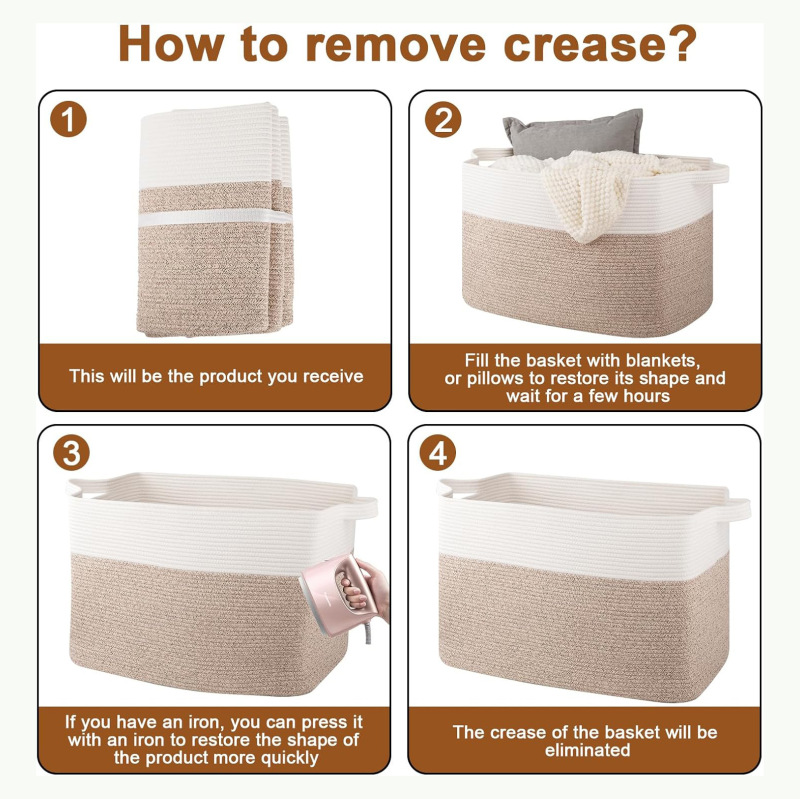 How to remove crease?

1

This will be the product you receive

2

Fill the basket with blankets, or pillows to restore its shape and wait for a few hours

3

If you have an iron, you can press it with an iron to restore the shape of the product more quickly

4

The crease of the basket will be eliminated