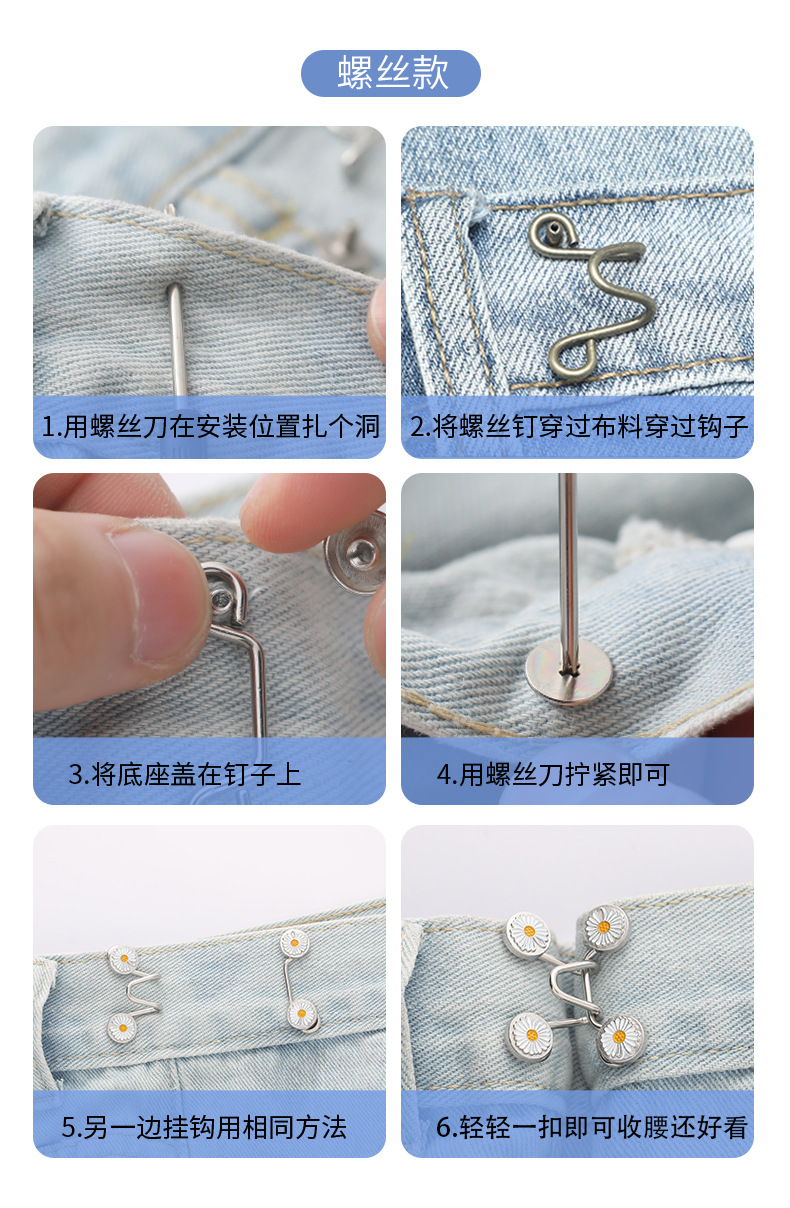 螺丝款

1.用螺丝刀在安装位置扎个洞

2.将螺丝钉穿过布料穿过钩子

3.将底座盖在钉子上

4.用螺丝刀拧紧即可

5.另一边挂钩用相同方法

6.轻轻一扣即可收腰还好看