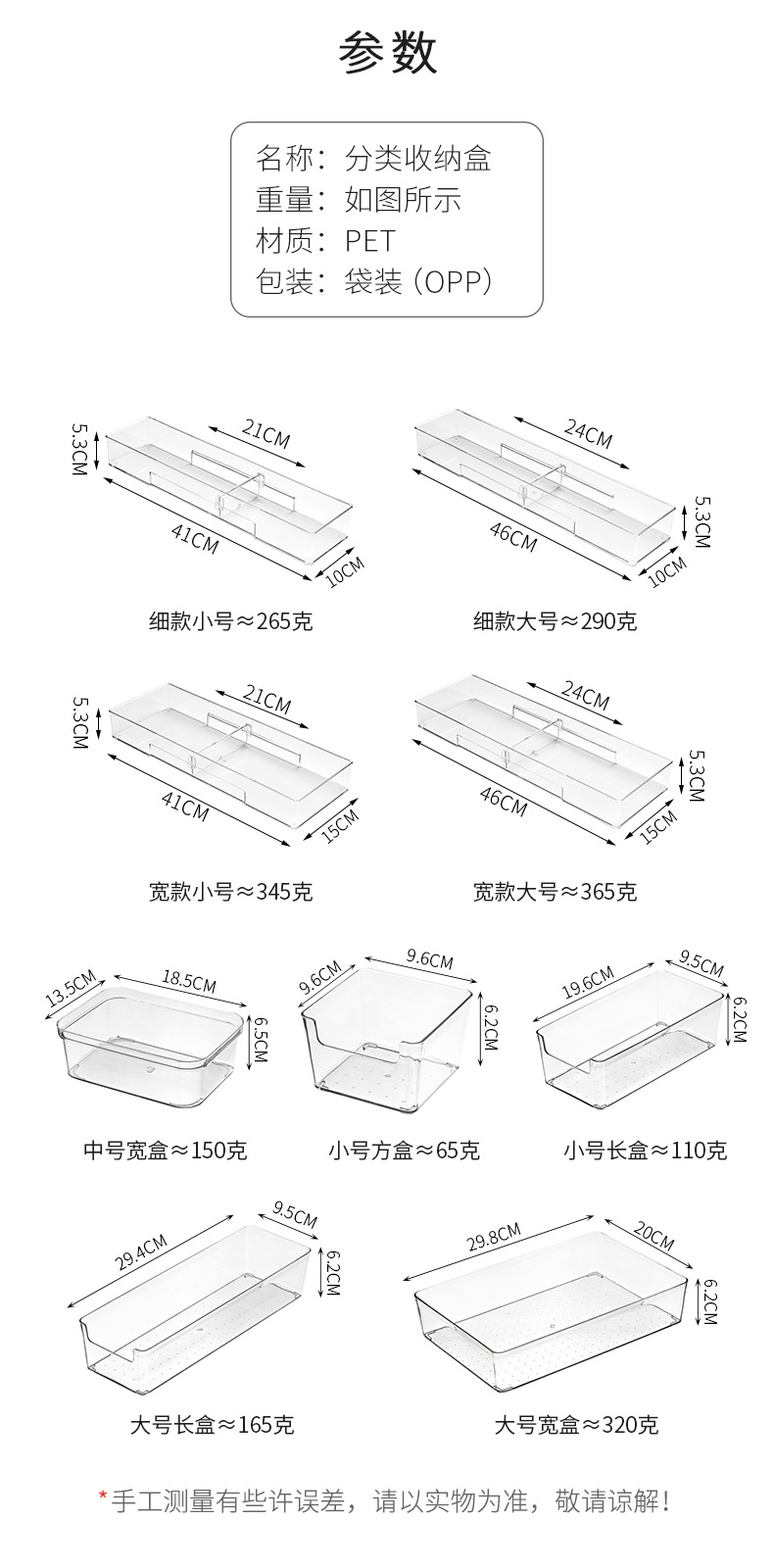 参数

名称：分类收纳盒
重量：如图所示
材质：PET
包装：袋装（OPP）

5.3CM
21CM
41CM
10CM
细款小号≈265克

24CM
46CM
5.3CM
10CM
细款大号≈290克

5.3CM
21CM
41CM
15CM
宽款小号≈345克

24CM
46CM
5.3CM
15CM
宽款大号≈365克

13.5CM
18.5CM
6.5CM
中号宽盒≈150克

9.6CM
9.6CM
6.2CM
小号方盒≈65克

19.6CM
9.5CM
6.2CM
小号长盒≈110克

29.4CM
9.5CM
6.2CM
大号长盒≈165克

29.8CM
20CM
6.2CM
大号宽盒≈320克

*手工测量有些许误差，请以实物为准，敬请谅解！