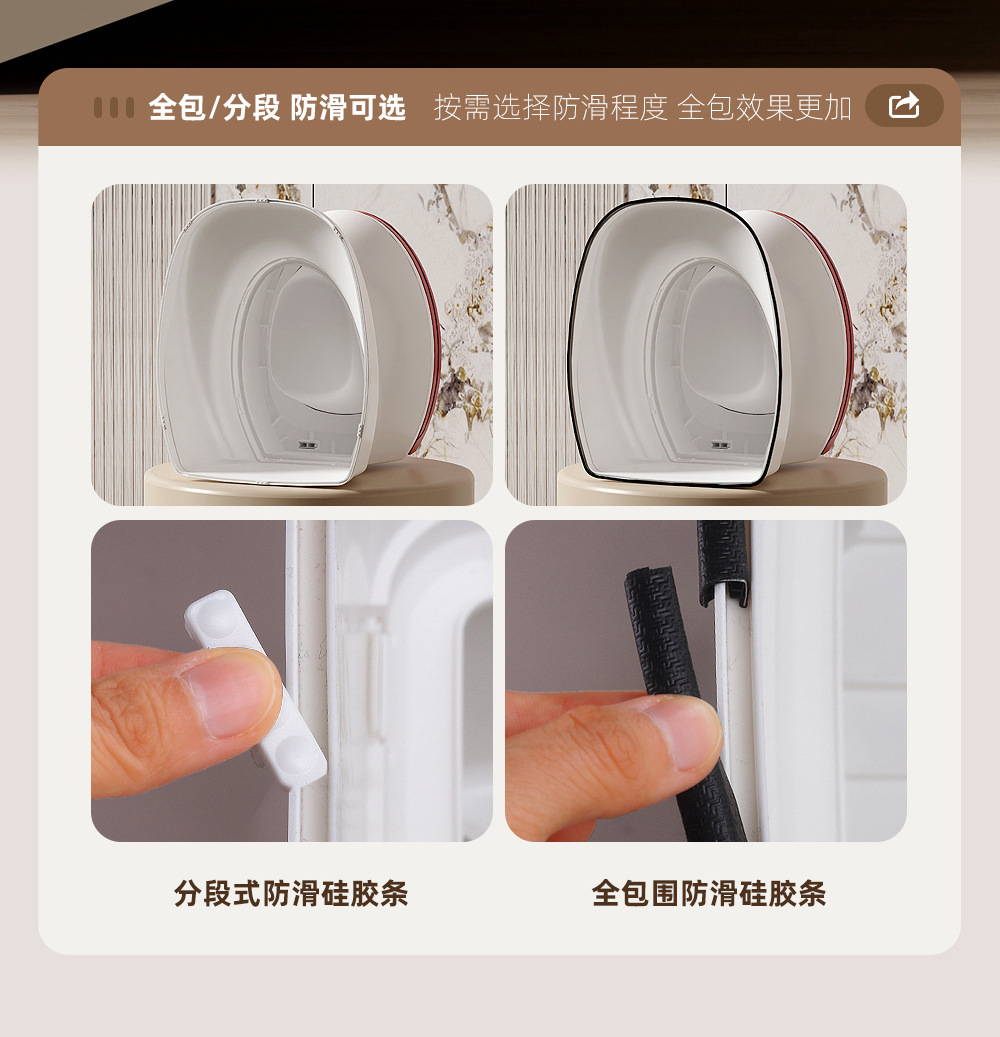 全包/分段 防滑可选 按需选择防滑程度 全包效果更加

分段式防滑硅胶条

全包围防滑硅胶条