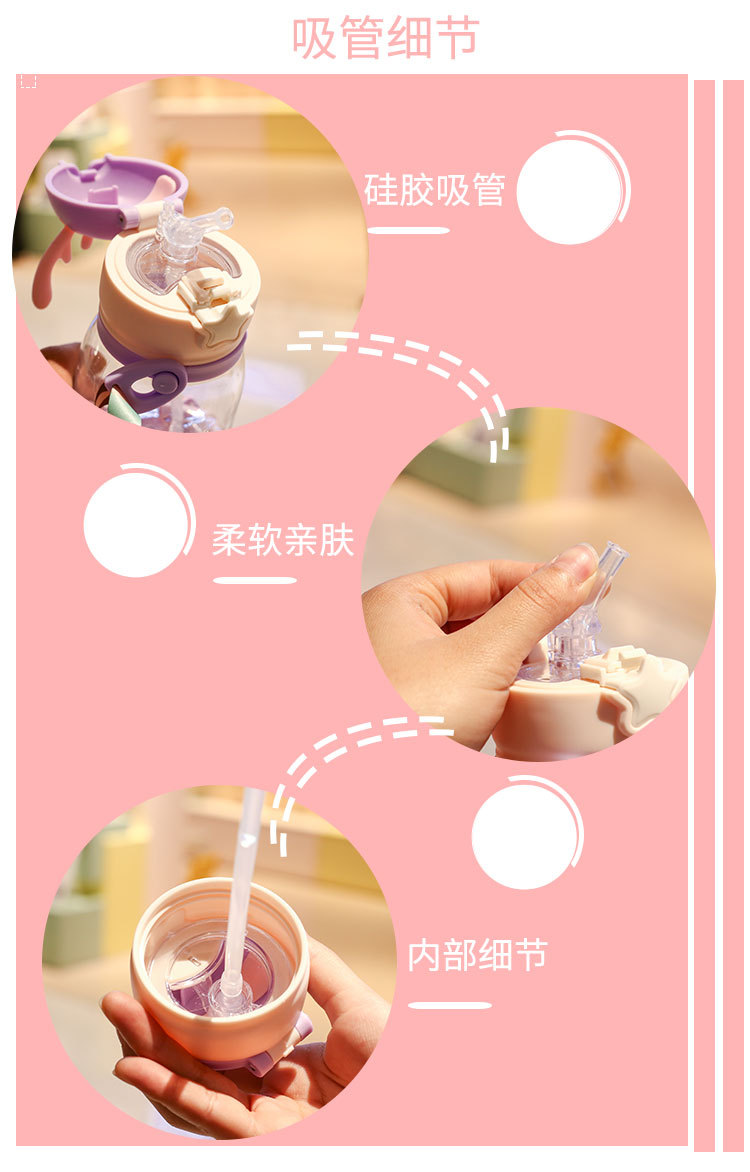 吸管细节

硅胶吸管

柔软亲肤

内部细节