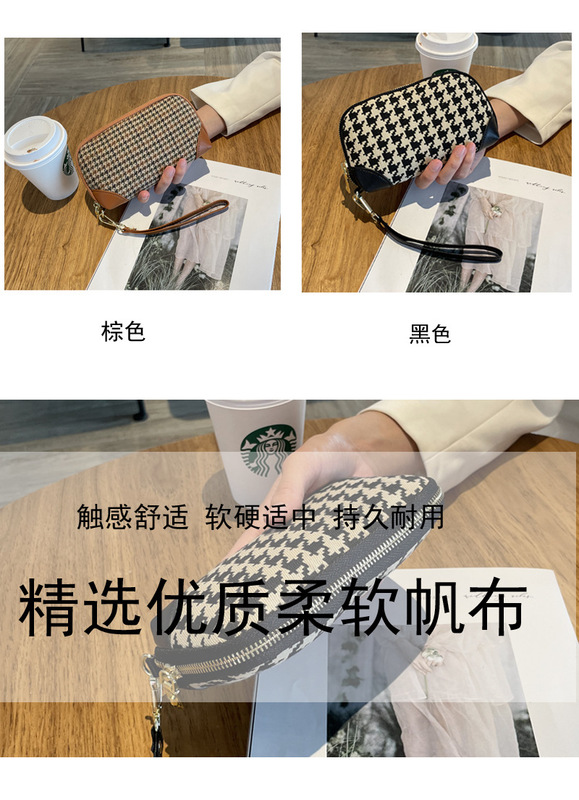 棕色

黑色

触感舒适 软硬适中 持久耐用

精选优质柔软帆布